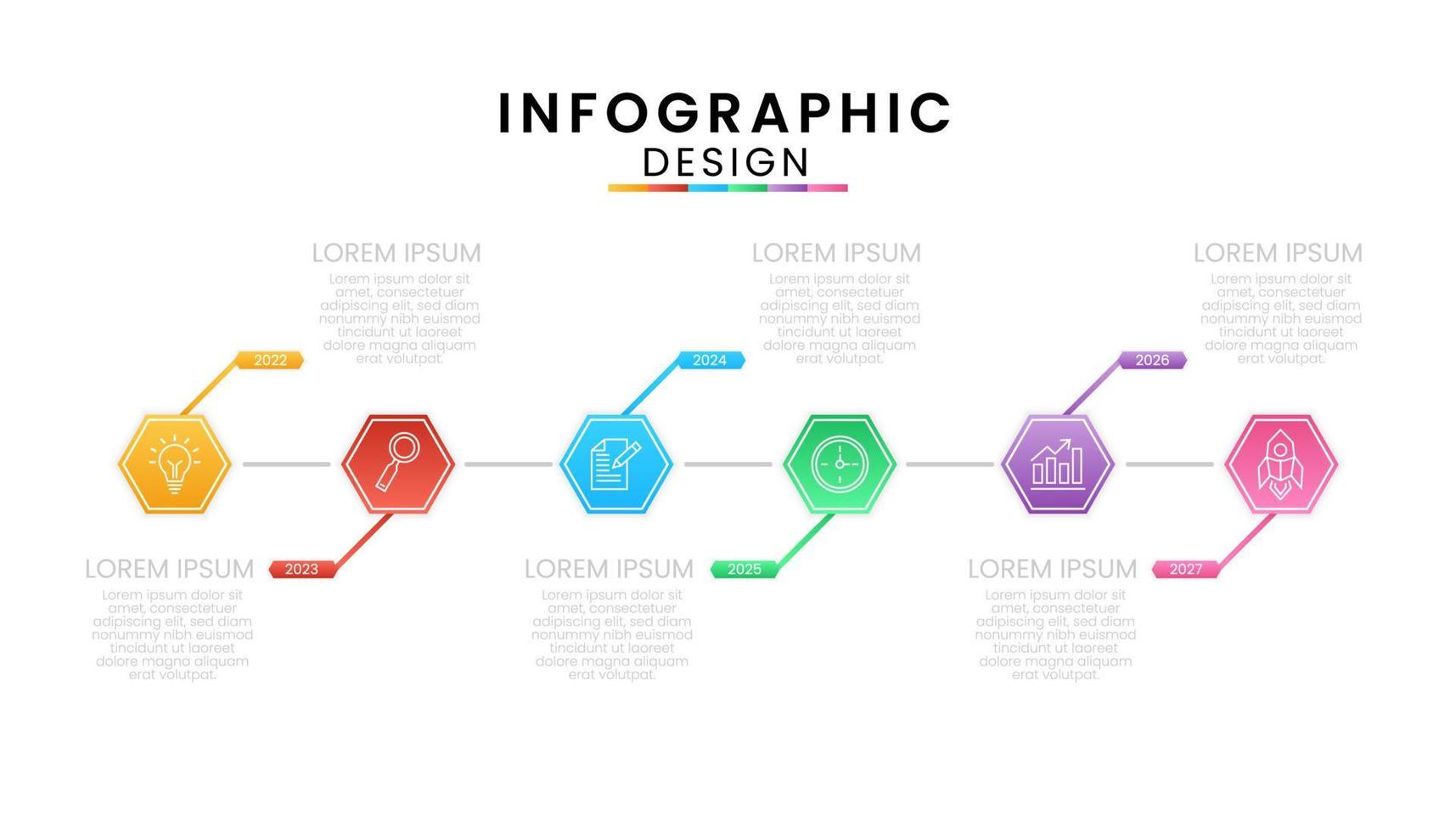 INFOGRAPHIC
DESIGN

LOREM IPSUM
Lorem ipsum dolor sit amet, consectetuer adipiscing elit, sed diam nonummy nibh euismod tincidunt ut laoreet dolore magna aliquam erat volutpat.

LOREM IPSUM
Lorem ipsum dolor sit amet, consectetuer adipiscing elit, sed diam nonummy nibh euismod tincidunt ut laoreet dolore magna aliquam erat volutpat.

LOREM IPSUM
Lorem ipsum dolor sit amet, consectetuer adipiscing elit, sed diam nonummy nibh euismod tincidunt ut laoreet dolore magna aliquam erat volutpat.

2022

2024

2026

2023

2025

2027

LOREM IPSUM
Lorem ipsum dolor sit amet, consectetuer adipiscing elit, sed diam nonummy nibh euismod tincidunt ut laoreet dolore magna aliquam erat volutpat.

LOREM IPSUM
Lorem ipsum dolor sit amet, consectetuer adipiscing elit, sed diam nonummy nibh euismod tincidunt ut laoreet dolore magna aliquam erat volutpat.

LOREM IPSUM
Lorem ipsum dolor sit amet, consectetuer adipiscing elit, sed diam nonummy nibh euismod tincidunt ut laoreet dolore magna aliquam erat volutpat.