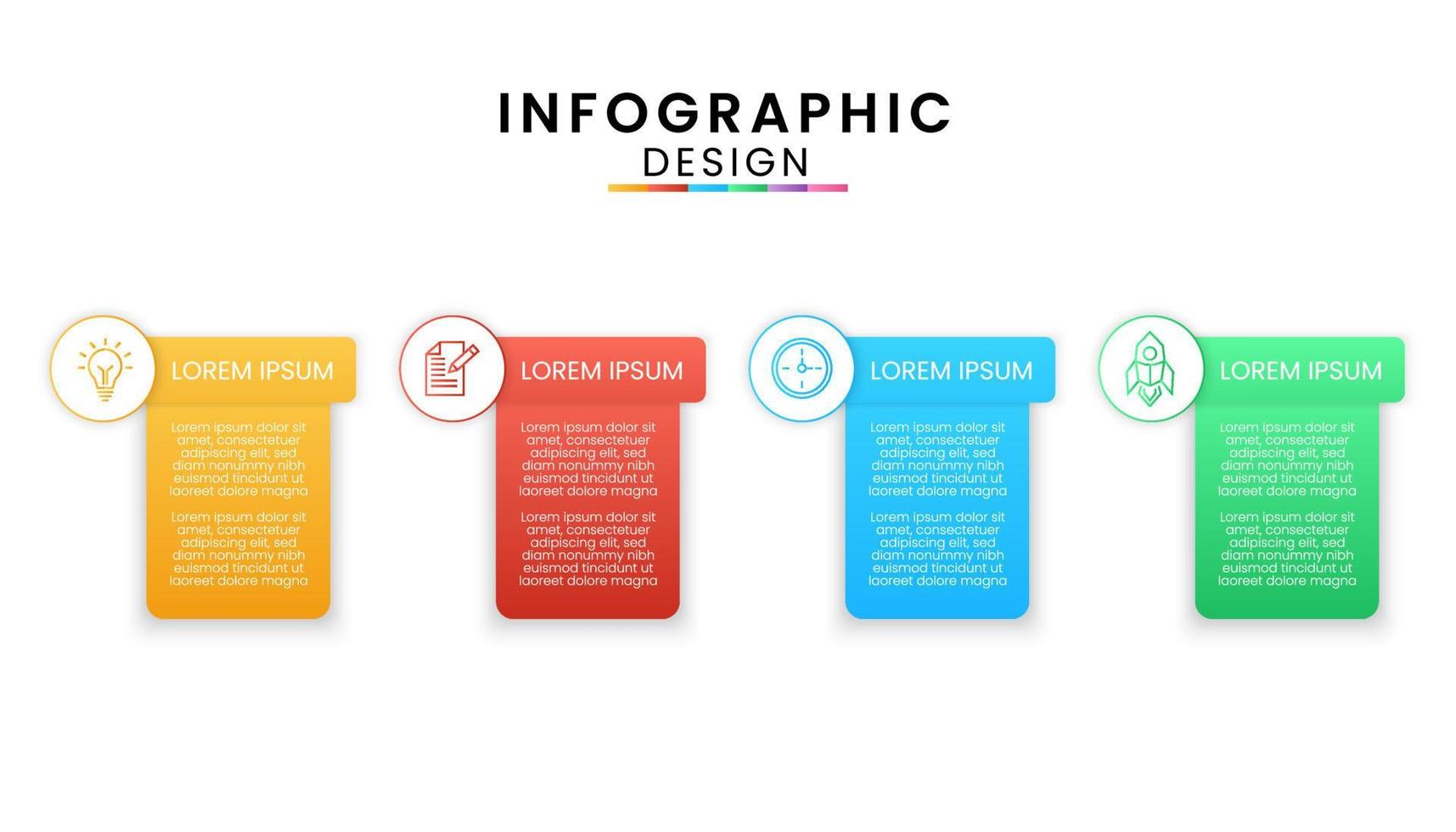 INFOGRAPHIC
DESIGN

LOREM IPSUM

Lorem ipsum dolor sit amet, consectetuer adipiscing elit, sed diam nonummy nibh euismod tincidunt ut laoreet dolore magna

Lorem ipsum dolor sit amet, consectetuer adipiscing elit, sed diam nonummy nibh euismod tincidunt ut laoreet dolore magna

LOREM IPSUM

Lorem ipsum dolor sit amet, consectetuer adipiscing elit, sed diam nonummy nibh euismod tincidunt ut laoreet dolore magna

Lorem ipsum dolor sit amet, consectetuer adipiscing elit, sed diam nonummy nibh euismod tincidunt ut laoreet dolore magna

LOREM IPSUM

Lorem ipsum dolor sit amet, consectetuer adipiscing elit, sed diam nonummy nibh euismod tincidunt ut laoreet dolore magna

Lorem ipsum dolor sit amet, consectetuer adipiscing elit, sed diam nonummy nibh euismod tincidunt ut laoreet dolore magna

LOREM IPSUM

Lorem ipsum dolor sit amet, consectetuer adipiscing elit, sed diam nonummy nibh euismod tincidunt ut laoreet dolore magna

Lorem ipsum dolor sit amet, consectetuer adipiscing elit, sed diam nonummy nibh euismod tincidunt ut laoreet dolore magna