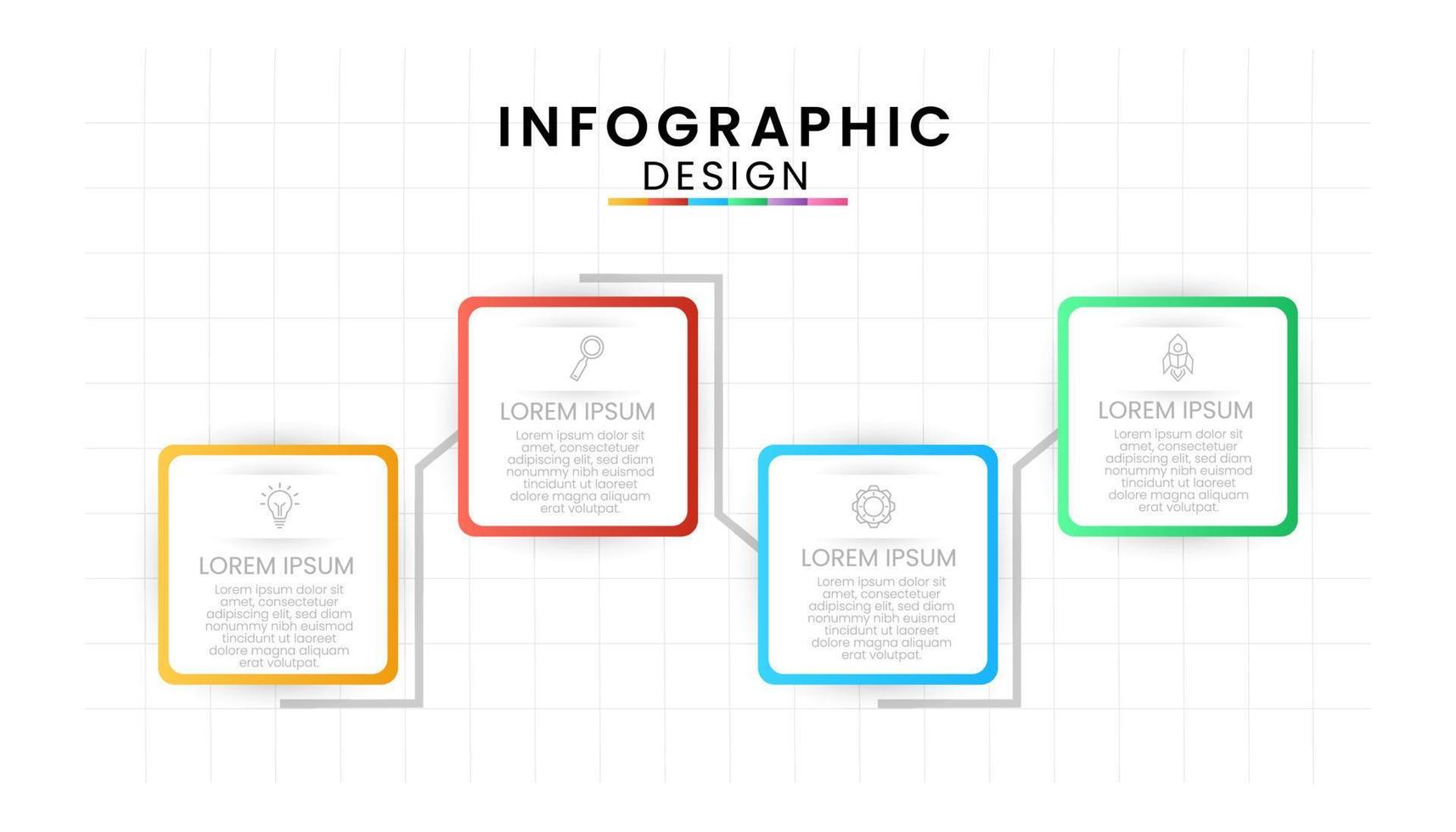 INFOGRAPHIC
DESIGN

LOREM IPSUM
Lorem ipsum dolor sit amet, consectetuer adipiscing elit, sed diam nonummy nibh euismod tincidunt ut laoreet dolore magna aliquam erat volutpat.

LOREM IPSUM
Lorem ipsum dolor sit amet, consectetuer adipiscing elit, sed diam nonummy nibh euismod tincidunt ut laoreet dolore magna aliquam erat volutpat.

LOREM IPSUM
Lorem ipsum dolor sit amet, consectetuer adipiscing elit, sed diam nonummy nibh euismod tincidunt ut laoreet dolore magna aliquam erat volutpat.

LOREM IPSUM
Lorem ipsum dolor sit amet, consectetuer adipiscing elit, sed diam nonummy nibh euismod tincidunt ut laoreet dolore magna aliquam erat volutpat.