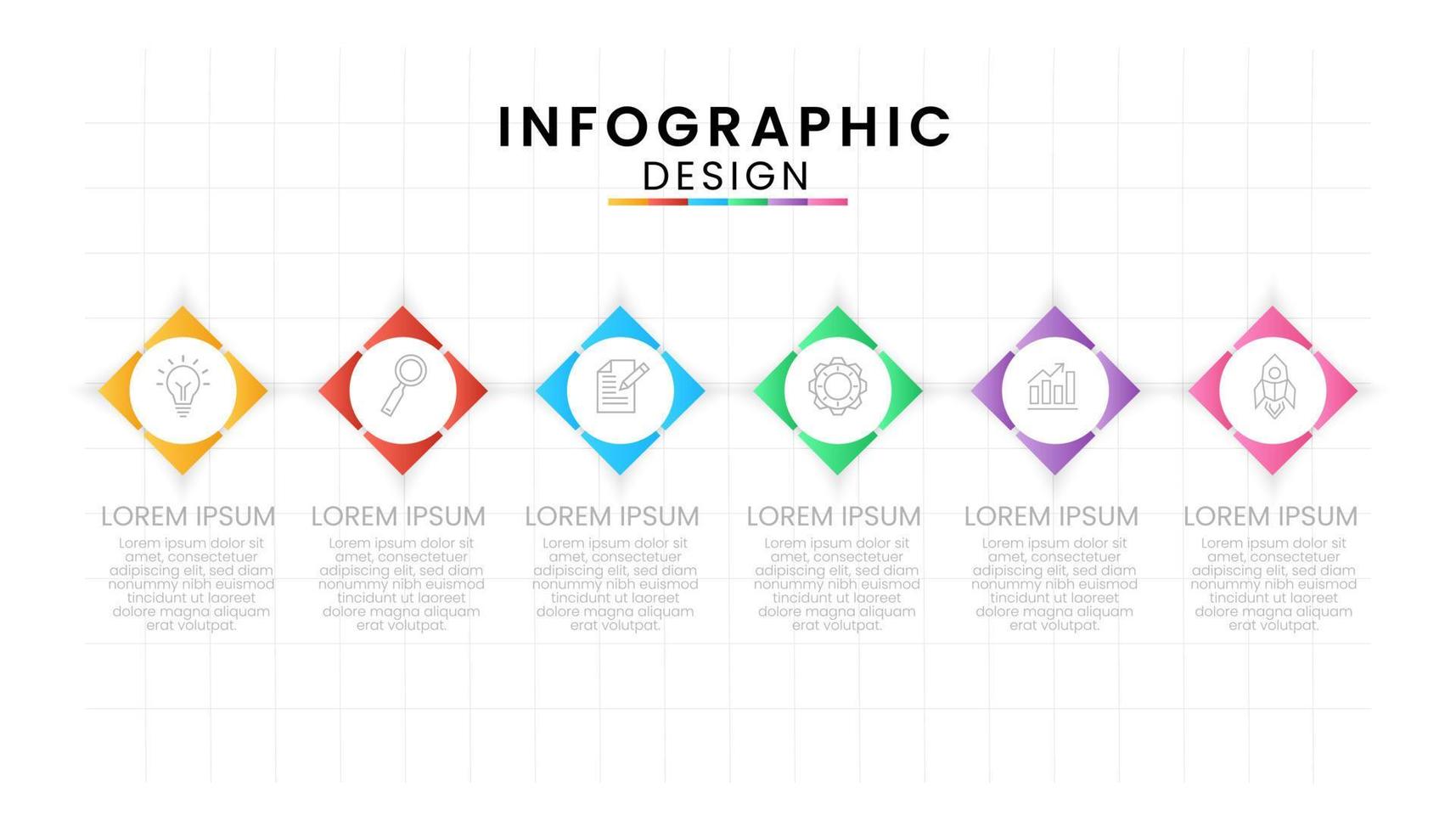 INFOGRAPHIC
DESIGN

LOREM IPSUM
Lorem ipsum dolor sit amet, consectetuer adipiscing elit, sed diam nonummy nibh euismod tincidunt ut laoreet dolore magna aliquam erat volutpat.

LOREM IPSUM
Lorem ipsum dolor sit amet, consectetuer adipiscing elit, sed diam nonummy nibh euismod tincidunt ut laoreet dolore magna aliquam erat volutpat.

LOREM IPSUM
Lorem ipsum dolor sit amet, consectetuer adipiscing elit, sed diam nonummy nibh euismod tincidunt ut laoreet dolore magna aliquam erat volutpat.

LOREM IPSUM
Lorem ipsum dolor sit amet, consectetuer adipiscing elit, sed diam nonummy nibh euismod tincidunt ut laoreet dolore magna aliquam erat volutpat.

LOREM IPSUM
Lorem ipsum dolor sit amet, consectetuer adipiscing elit, sed diam nonummy nibh euismod tincidunt ut laoreet dolore magna aliquam erat volutpat.

LOREM IPSUM
Lorem ipsum dolor sit amet, consectetuer adipiscing elit, sed diam nonummy nibh euismod tincidunt ut laoreet dolore magna aliquam erat volutpat.