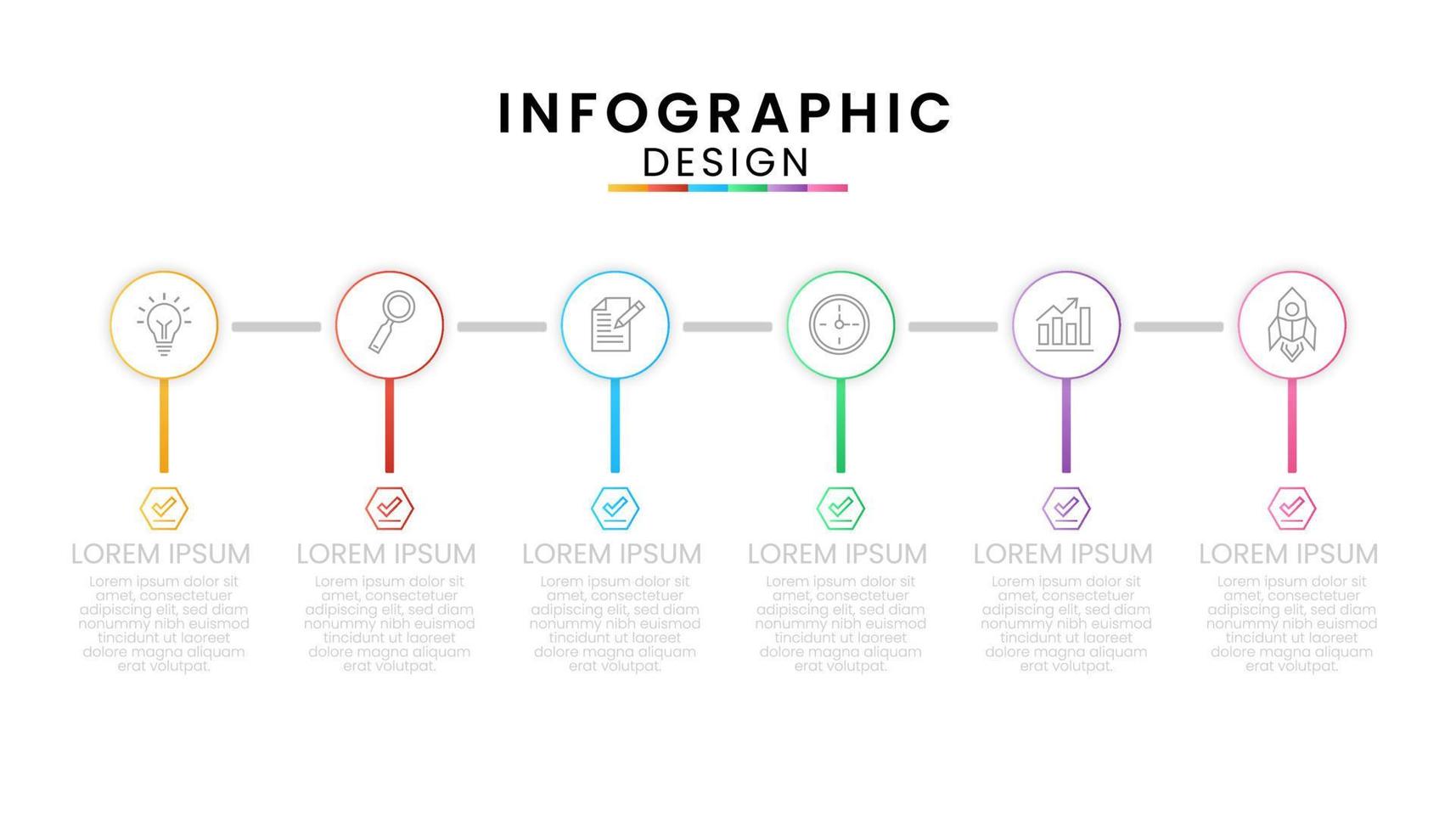 INFOGRAPHIC
DESIGN

LOREM IPSUM
Lorem ipsum dolor sit amet, consectetuer adipiscing elit, sed diam nonummy nibh euismod tincidunt ut laoreet dolore magna aliquam erat volutpat.

LOREM IPSUM
Lorem ipsum dolor sit amet, consectetuer adipiscing elit, sed diam nonummy nibh euismod tincidunt ut laoreet dolore magna aliquam erat volutpat.

LOREM IPSUM
Lorem ipsum dolor sit amet, consectetuer adipiscing elit, sed diam nonummy nibh euismod tincidunt ut laoreet dolore magna aliquam erat volutpat.

LOREM IPSUM
Lorem ipsum dolor sit amet, consectetuer adipiscing elit, sed diam nonummy nibh euismod tincidunt ut laoreet dolore magna aliquam erat volutpat.

LOREM IPSUM
Lorem ipsum dolor sit amet, consectetuer adipiscing elit, sed diam nonummy nibh euismod tincidunt ut laoreet dolore magna aliquam erat volutpat.

LOREM IPSUM
Lorem ipsum dolor sit amet, consectetuer adipiscing elit, sed diam nonummy nibh euismod tincidunt ut laoreet dolore magna aliquam erat volutpat.