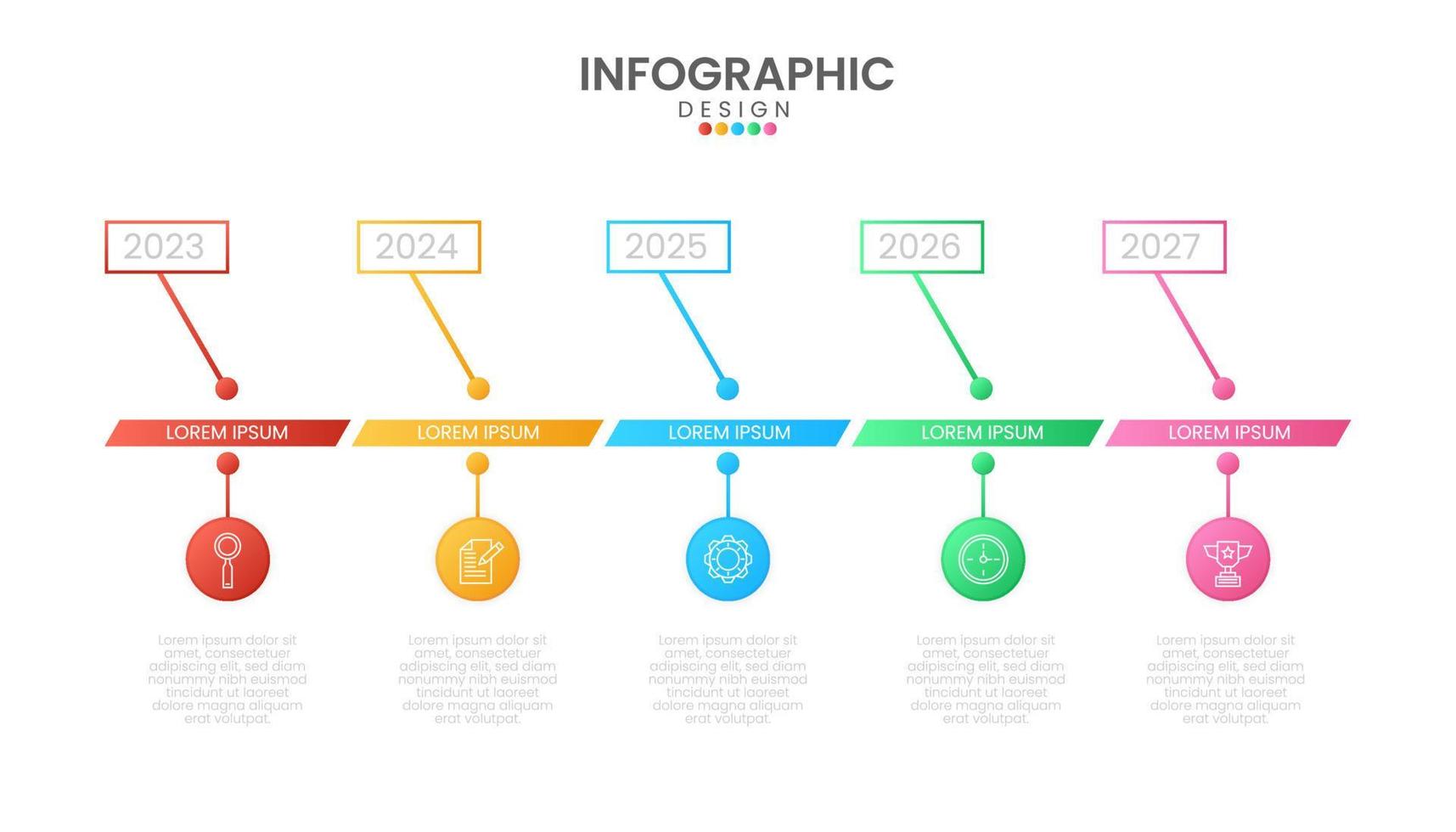 INFOGRAPHIC
DESIGN

2023

LOREM IPSUM

Lorem ipsum dolor sit amet, consectetuer adipiscing elit, sed diam nonummy nibh euismod tincidunt ut laoreet dolore magna aliquam erat volutpat.

2024

LOREM IPSUM

Lorem ipsum dolor sit amet, consectetuer adipiscing elit, sed diam nonummy nibh euismod tincidunt ut laoreet dolore magna aliquam erat volutpat.

2025

LOREM IPSUM

Lorem ipsum dolor sit amet, consectetuer adipiscing elit, sed diam nonummy nibh euismod tincidunt ut laoreet dolore magna aliquam erat volutpat.

2026

LOREM IPSUM

Lorem ipsum dolor sit amet, consectetuer adipiscing elit, sed diam nonummy nibh euismod tincidunt ut laoreet dolore magna aliquam erat volutpat.

2027

LOREM IPSUM

Lorem ipsum dolor sit amet, consectetuer adipiscing elit, sed diam nonummy nibh euismod tincidunt ut laoreet dolore magna aliquam erat volutpat.