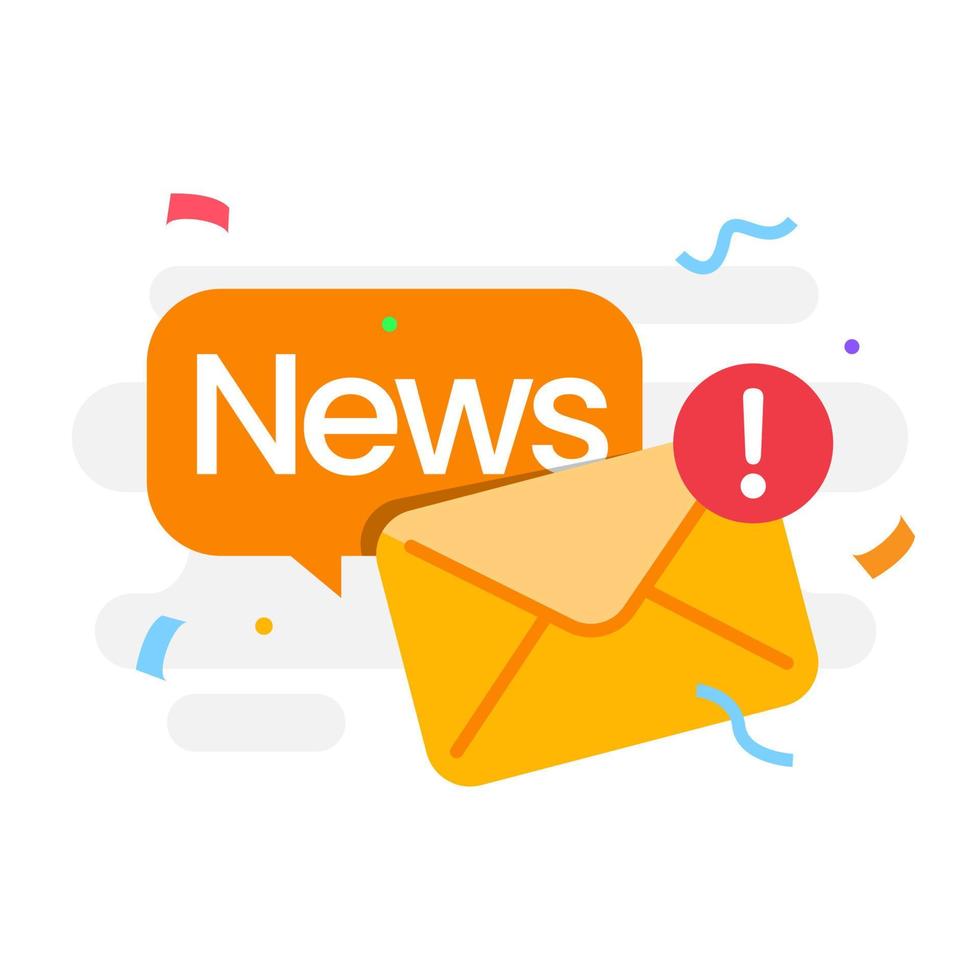 News

!