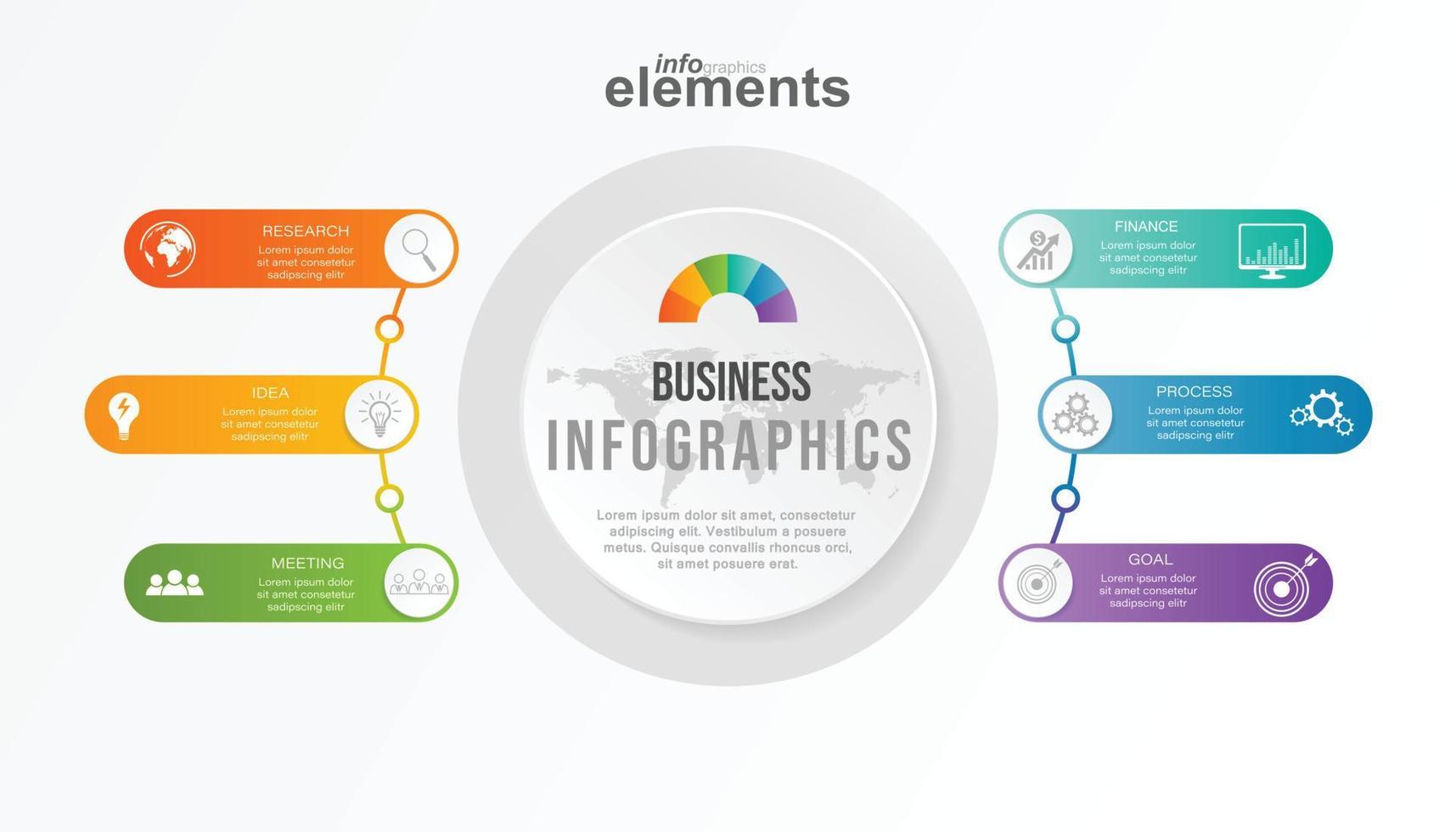 infographics
elements

RESEARCH
Lorem ipsum dolor sit amet consetetur sadipscing elitr

IDEA
Lorem ipsum dolor sit amet consetetur sadipscing elitr

MEETING
Lorem ipsum dolor sit amet consetetur sadipscing elitr

BUSINESS
INFOGRAPHICS
Lorem ipsum dolor sit amet, consectetur adipiscing elit. Vestibulum a posuere metus. Quisque convallis rhoncus orci, sit amet posuere erat.

FINANCE
Lorem ipsum dolor sit amet consetetur sadipscing elitr

PROCESS
Lorem ipsum dolor sit amet consetetur sadipscing elitr

GOAL
Lorem ipsum dolor sit amet consetetur sadipscing elitr