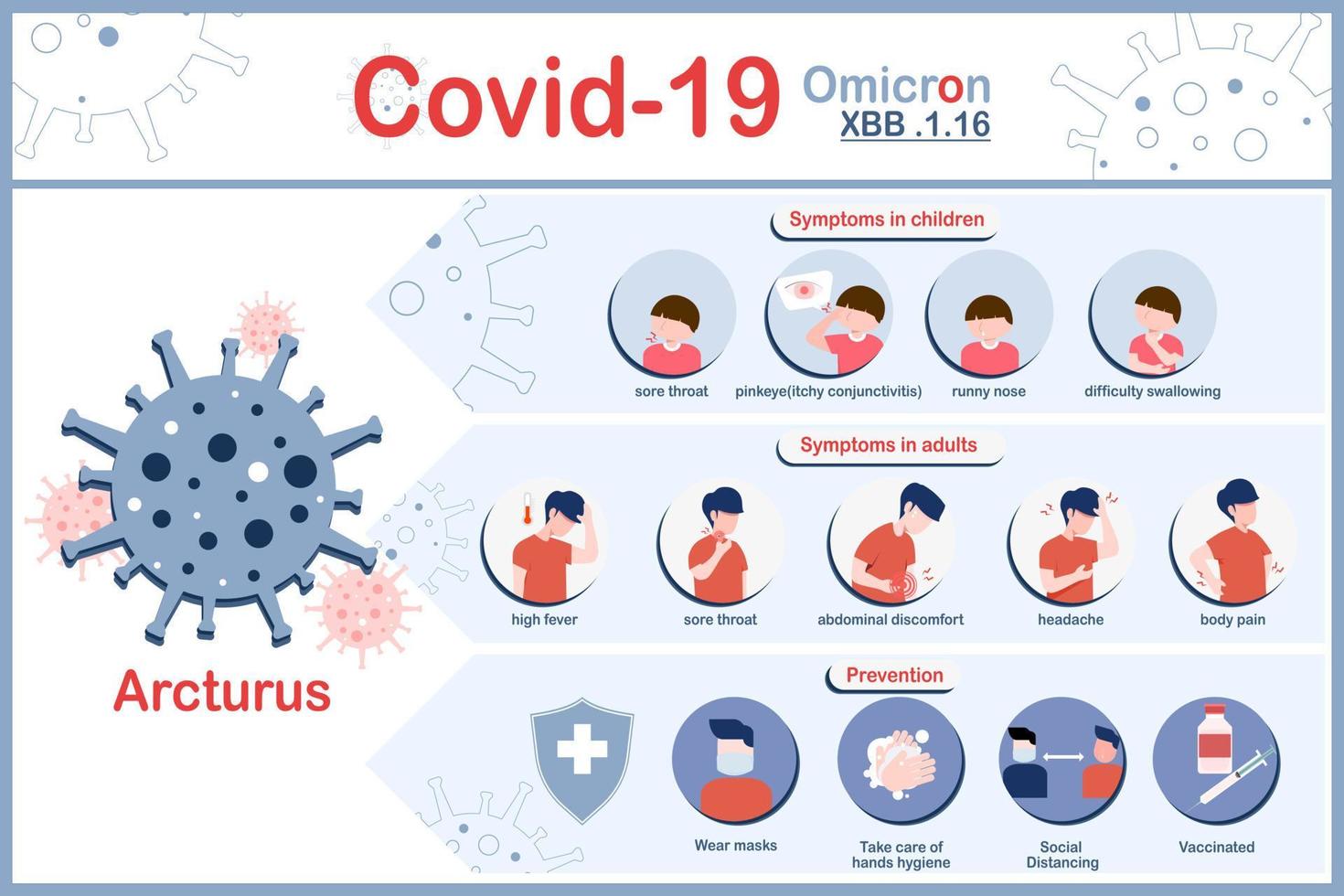 Covid-19 Omicron XBB .1.16

Arcturus

Symptoms in children

sore throat

pinkeye(itchy conjunctivitis)

runny nose

difficulty swallowing

Symptoms in adults

high fever

sore throat

abdominal discomfort

headache

body pain

Prevention

Wear masks

Take care of hands hygiene

Social Distancing

Vaccinated