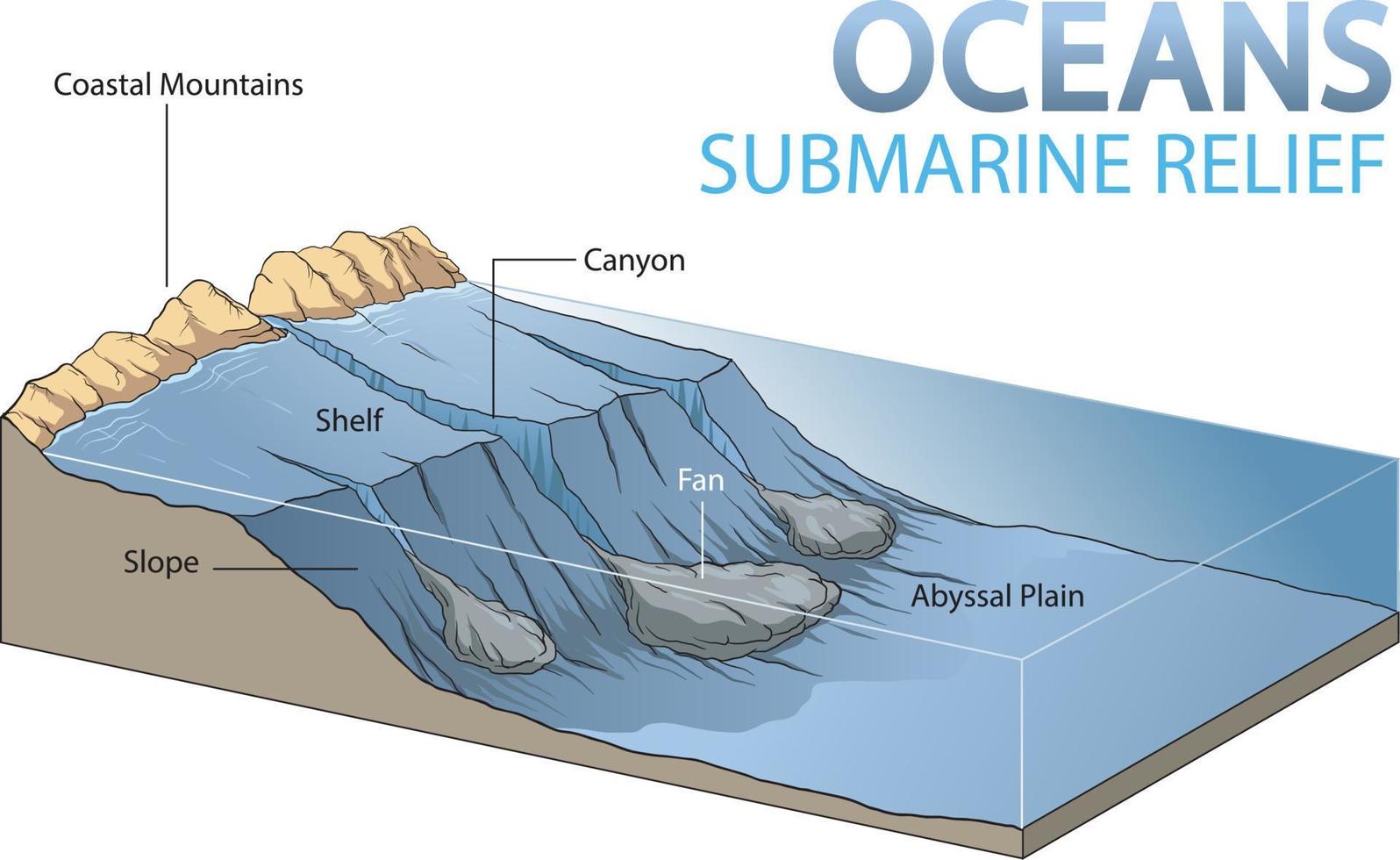 OCEANS
SUBMARINE RELIEF

Coastal Mountains

Canyon

Shelf

Fan

Slope

Abyssal Plain