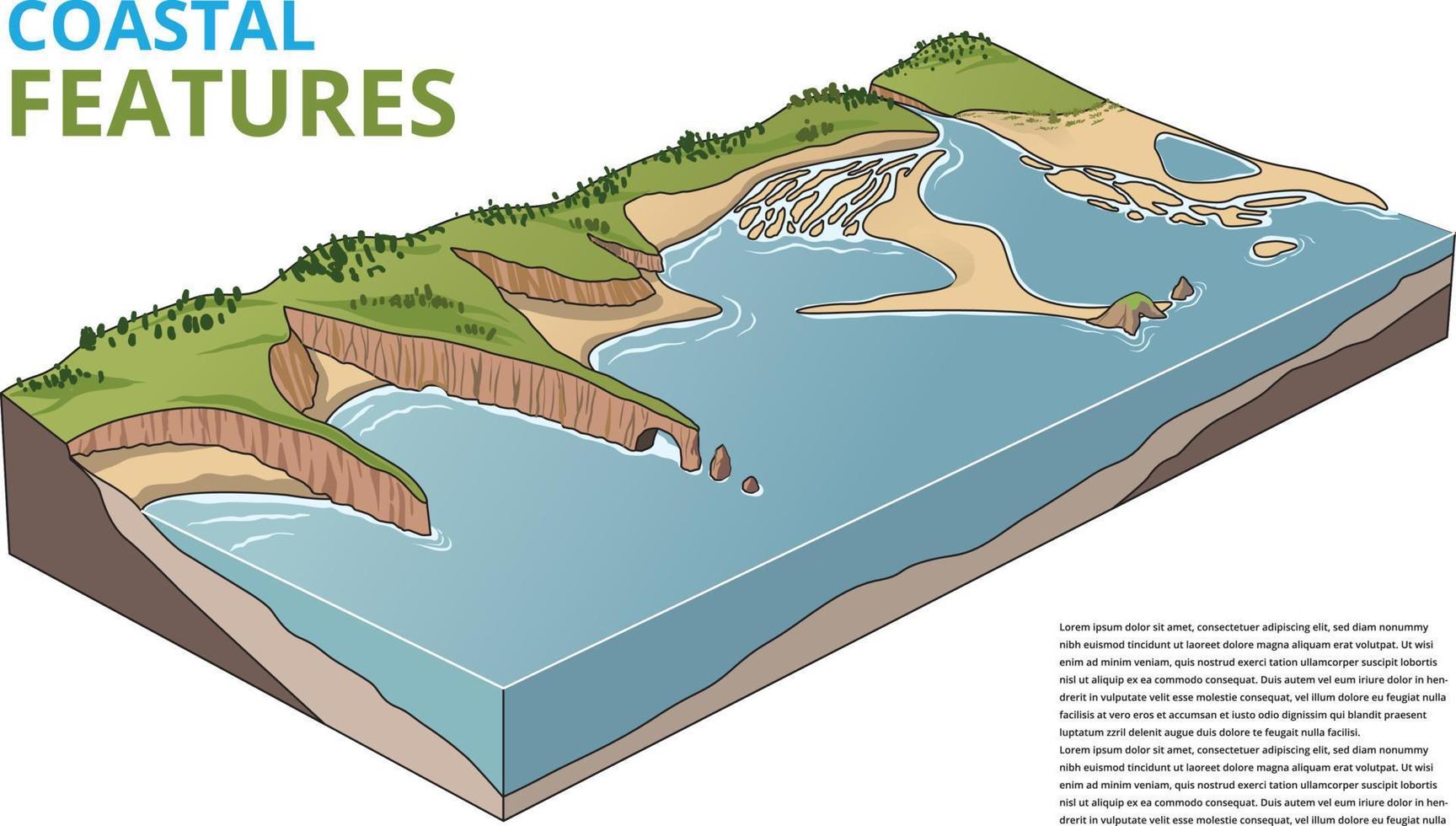 COASTAL
FEATURES

Lorem ipsum dolor sit amet, consectetuer adipiscing elit, sed diam nonummy nibh euismod tincidunt ut laoreet dolore magna aliquam erat volutpat. Ut wisi enim ad minim veniam, quis nostrud exerci tation ullamcorper suscipit lobortis nisl ut aliquip ex ea commodo consequat. Duis autem vel eum iriure dolor in hendrerit in vulputate velit esse molestie consequat, vel illum dolore eu feugiat nulla facilisis at vero eros et accumsan et iusto odio dignissim qui blandit praesent luptatum zzril delenit augue duis dolore te feugait nulla facilisi.
Lorem ipsum dolor sit amet, consectetuer adipiscing elit, sed diam nonummy nibh euismod tincidunt ut laoreet dolore magna aliquam erat volutpat. Ut wisi enim ad minim veniam, quis nostrud exerci tation ullamcorper suscipit lobortis nisl ut aliquip ex ea commodo consequat. Duis autem vel eum iriure dolor in hendrerit in vulputate velit esse molestie consequat, vel illum dolore eu feugiat nulla