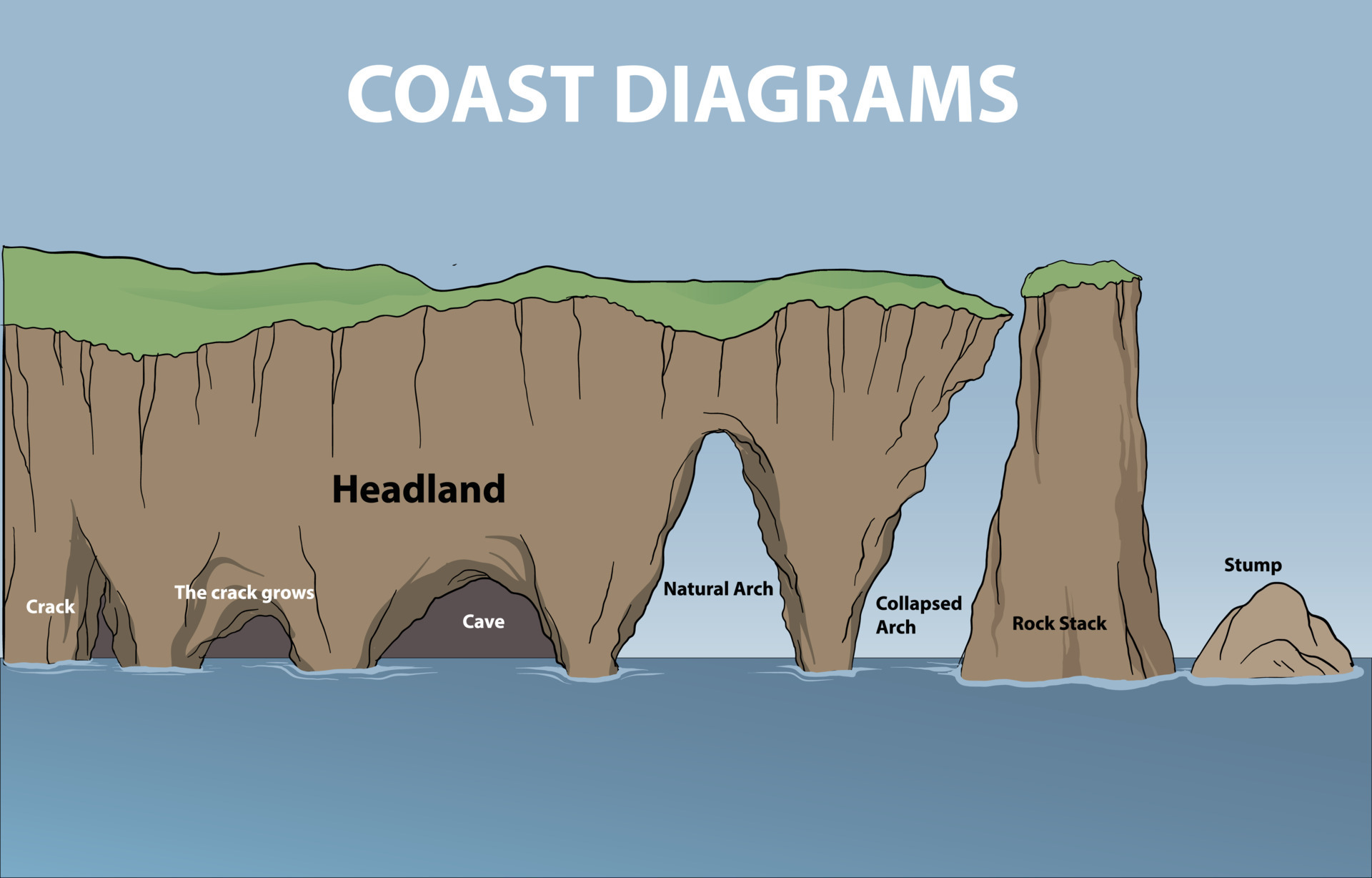 COAST DIAGRAMS

Headland

Crack

The crack grows

Cave

Natural Arch

Collapsed Arch

Rock Stack

Stump