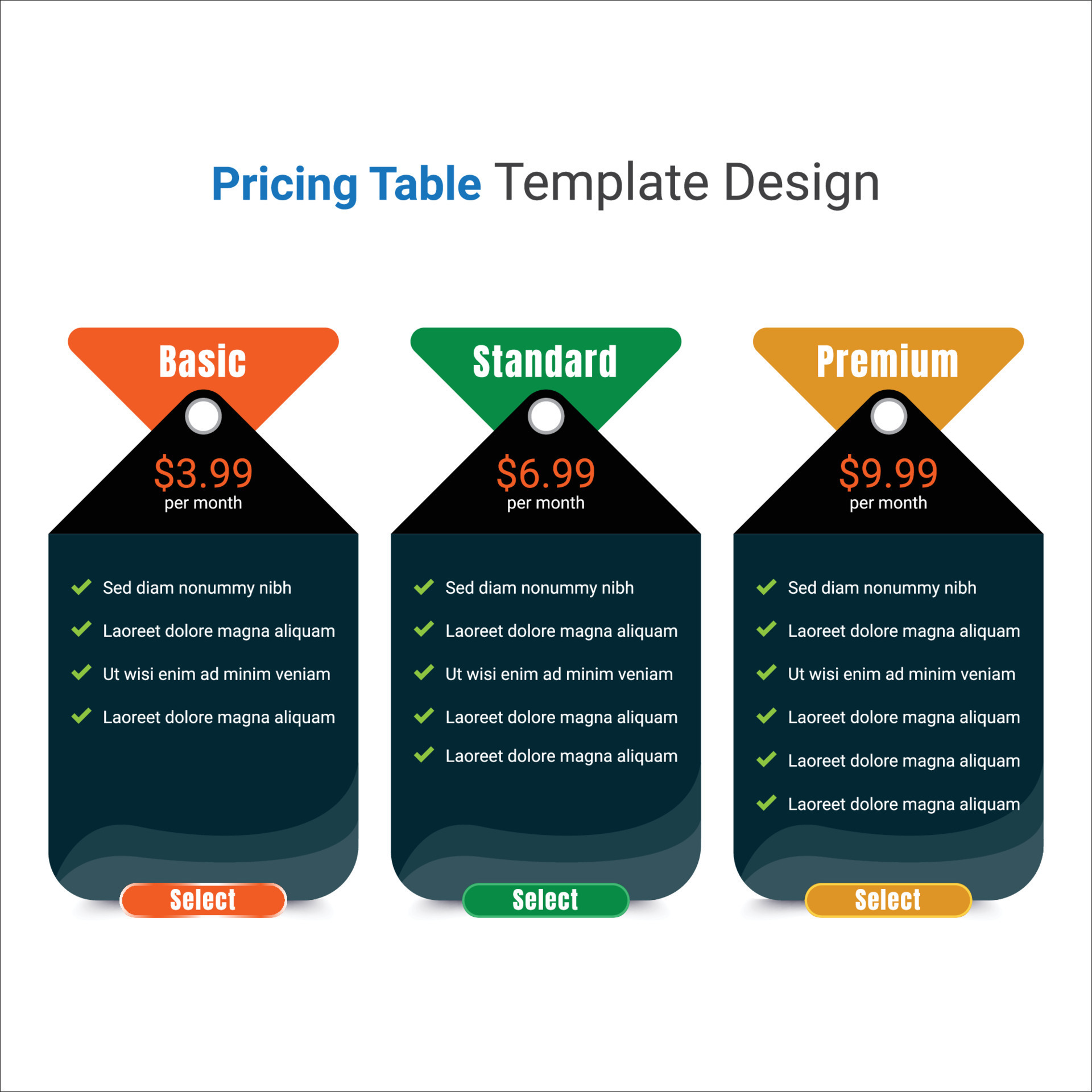 Pricing Table Template Design

Basic

$3.99
per month

Sed diam nonummy nibh
Laoreet dolore magna aliquam
Ut wisi enim ad minim veniam
Laoreet dolore magna aliquam

Select

Standard

$6.99
per month

Sed diam nonummy nibh
Laoreet dolore magna aliquam
Ut wisi enim ad minim veniam
Laoreet dolore magna aliquam
Laoreet dolore magna aliquam

Select

Premium

$9.99
per month

Sed diam nonummy nibh
Laoreet dolore magna aliquam
Ut wisi enim ad minim veniam
Laoreet dolore magna aliquam
Laoreet dolore magna aliquam
Laoreet dolore magna aliquam

Select