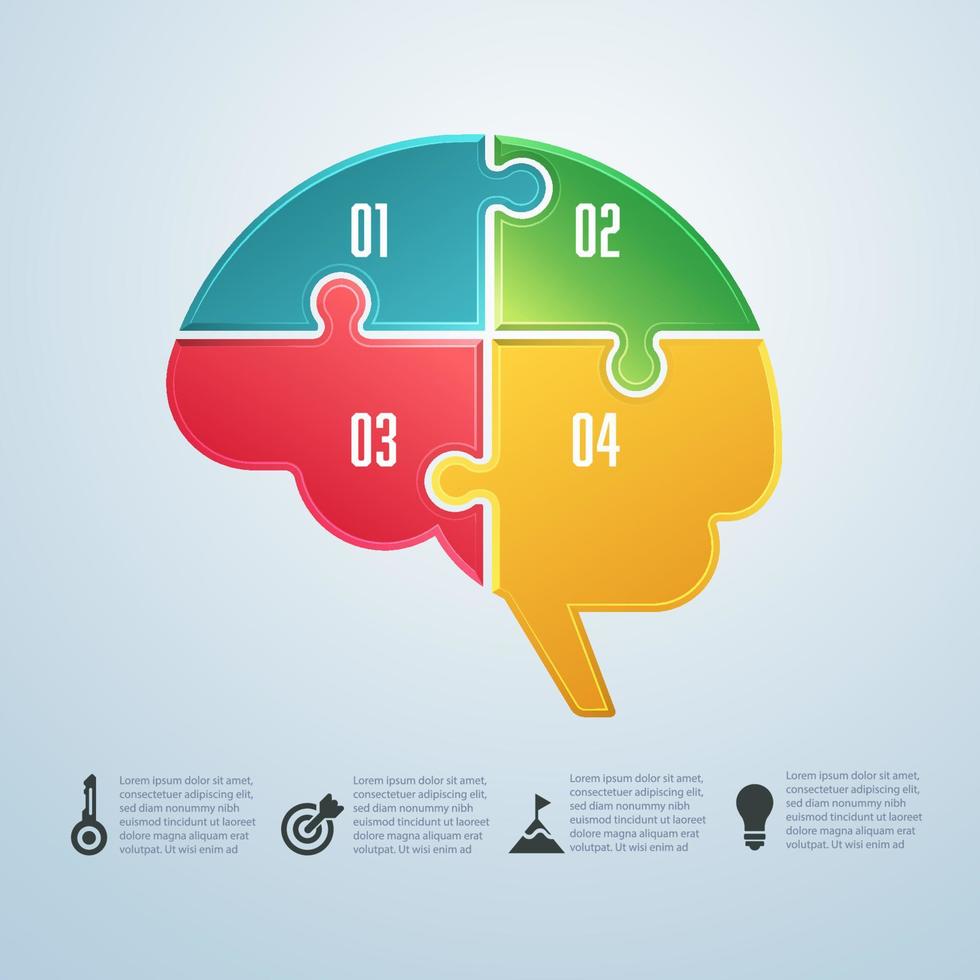 01

02

03

04

Lorem ipsum dolor sit amet, consectetuer adipiscing elit, sed diam nonummy nibh euismod tincidunt ut laoreet dolore magna aliquam erat volutpat. Ut wisi enim ad

Lorem ipsum dolor sit amet, consectetuer adipiscing elit, sed diam nonummy nibh euismod tincidunt ut laoreet dolore magna aliquam erat volutpat. Ut wisi enim ad

Lorem ipsum dolor sit amet, consectetuer adipiscing elit, sed diam nonummy nibh euismod tincidunt ut laoreet dolore magna aliquam erat volutpat. Ut wisi enim ad

Lorem ipsum dolor sit amet, consectetuer adipiscing elit, sed diam nonummy nibh euismod tincidunt ut laoreet dolore magna aliquam erat volutpat. Ut wisi enim ad