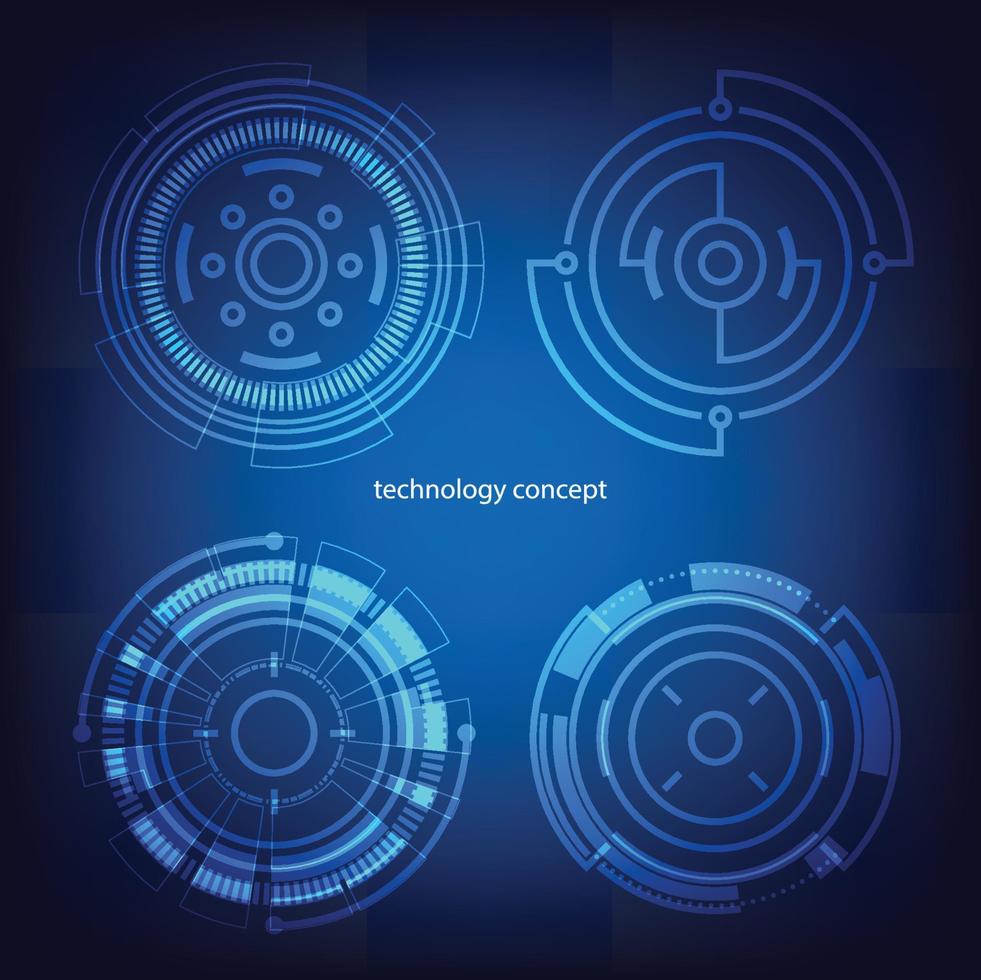 technology concept