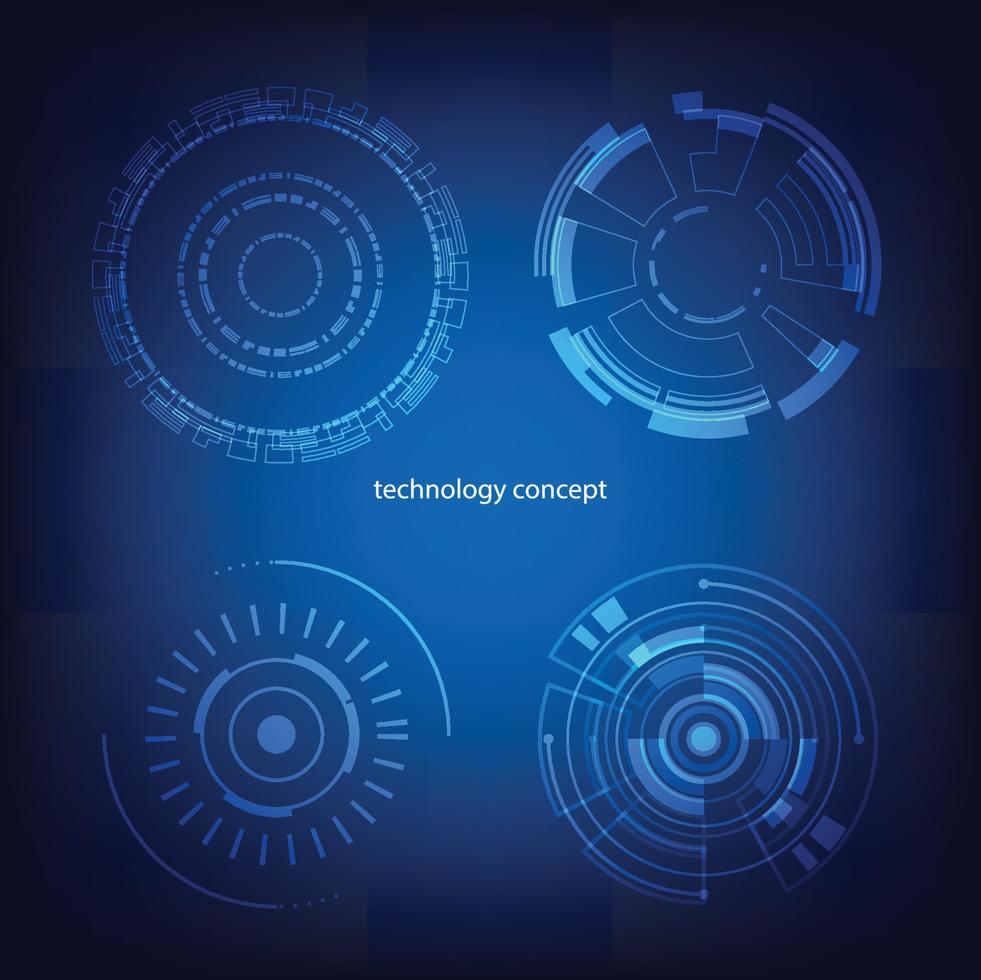 technology concept