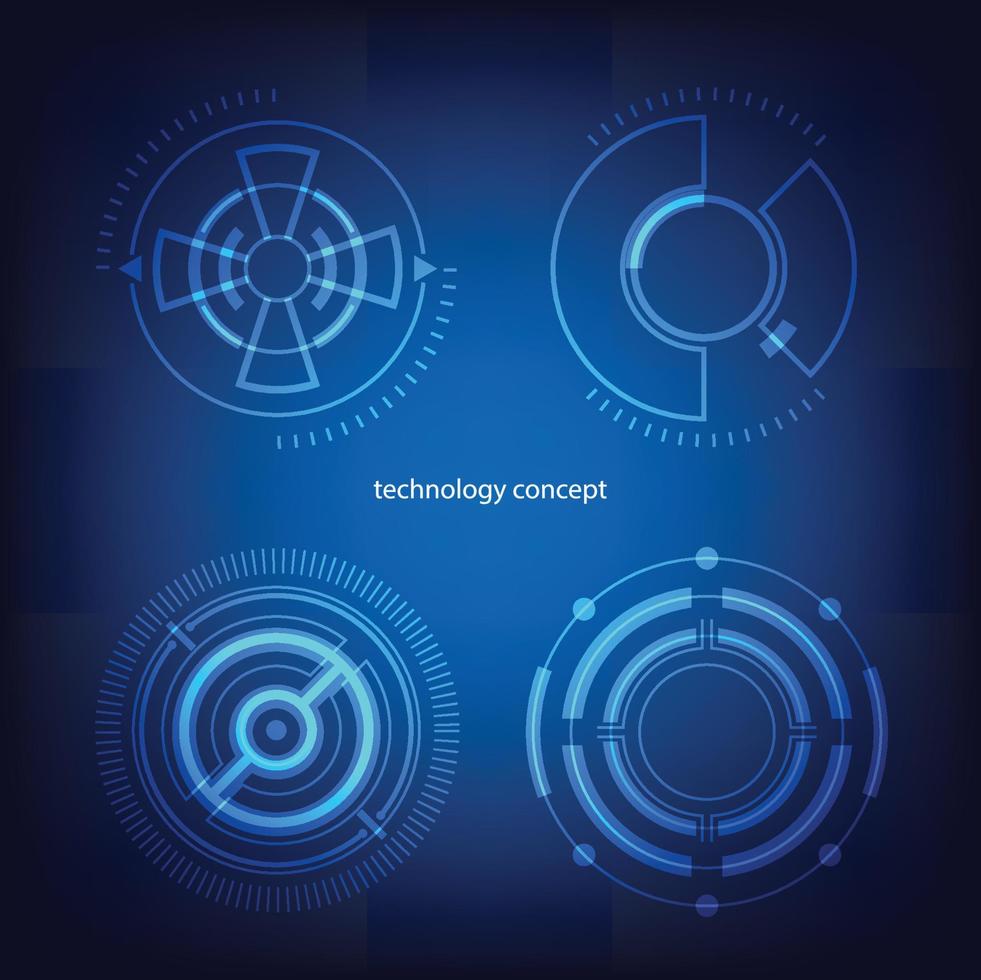 technology concept