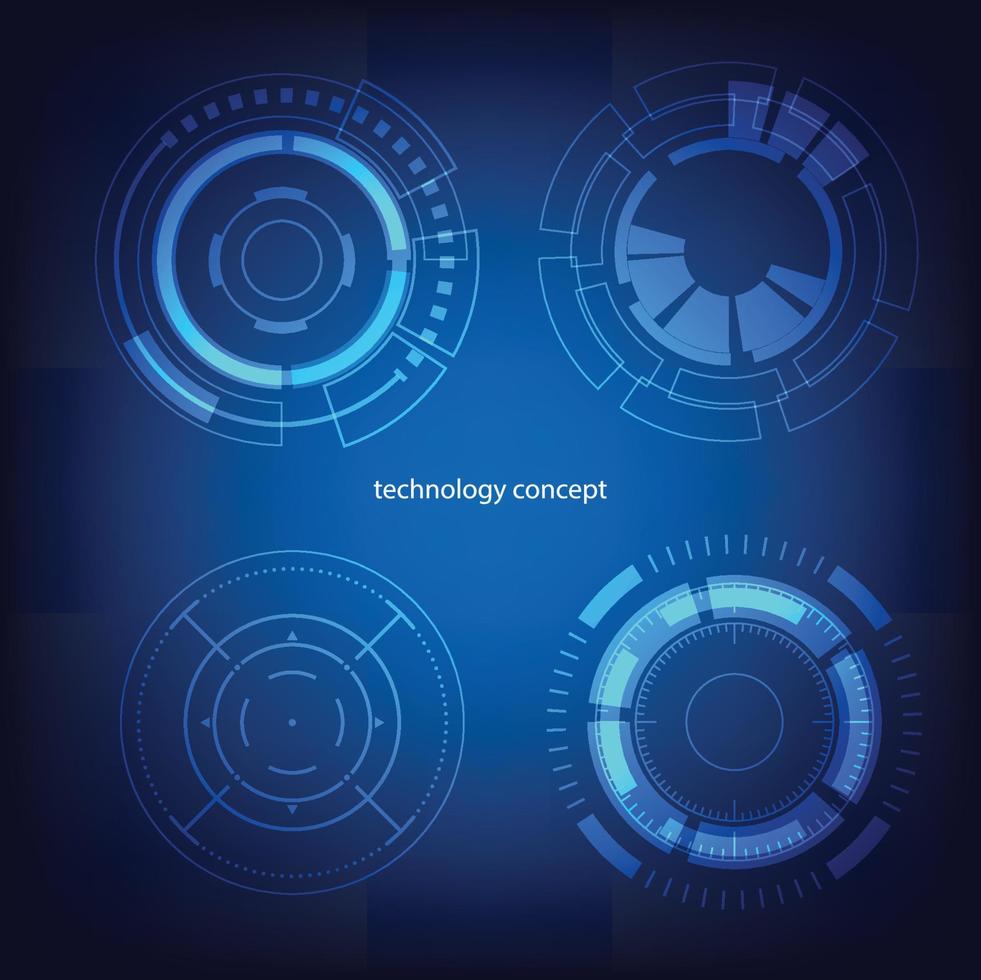 technology concept