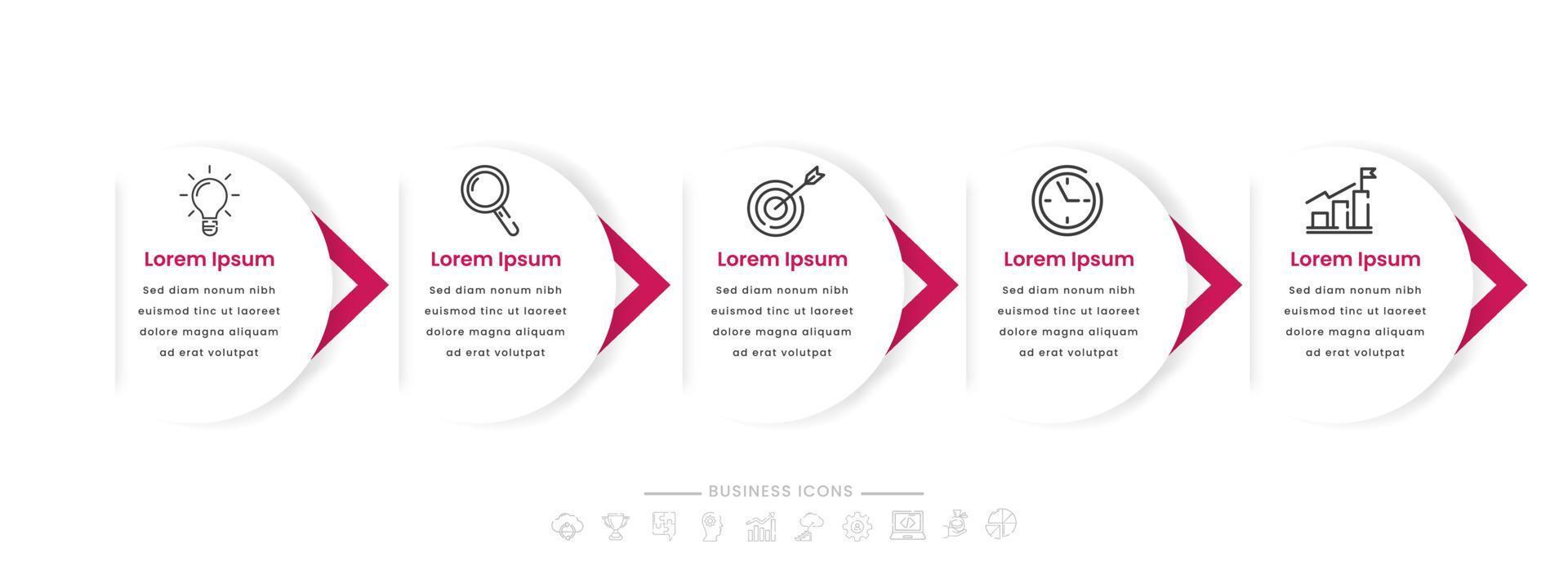 Lorem Ipsum

Sed diam nonum nibh euismod tinc ut laoreet dolore magna aliquam ad erat volutpat

Lorem Ipsum

Sed diam nonum nibh euismod tinc ut laoreet dolore magna aliquam ad erat volutpat

Lorem Ipsum

Sed diam nonum nibh euismod tinc ut laoreet dolore magna aliquam ad erat volutpat

Lorem Ipsum

Sed diam nonum nibh euismod tinc ut laoreet dolore magna aliquam ad erat volutpat

Lorem Ipsum

Sed diam nonum nibh euismod tinc ut laoreet dolore magna aliquam ad erat volutpat

BUSINESS ICONS