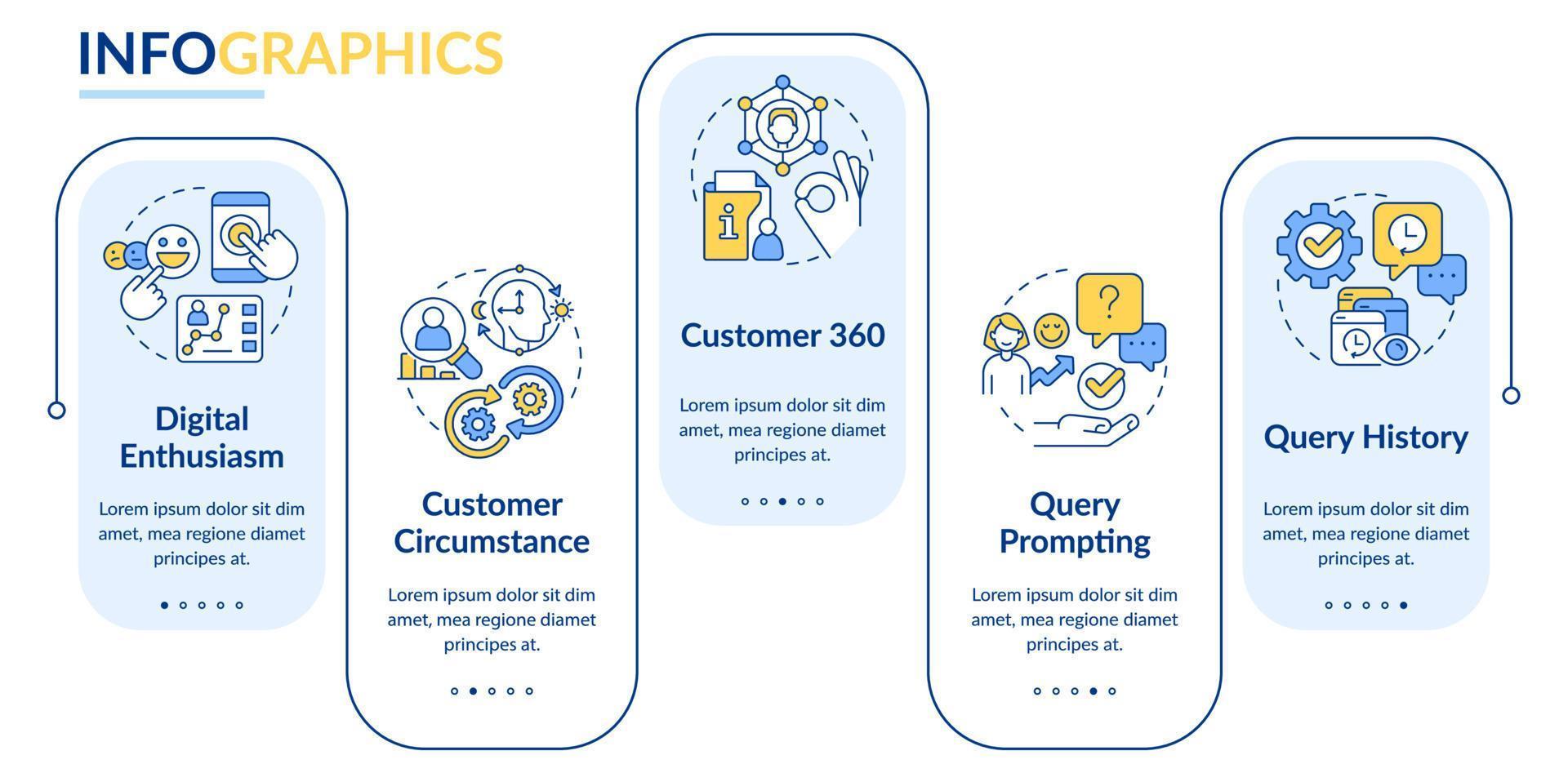 INFOGRAPHICS

Digital Enthusiasm

Lorem ipsum dolor sit dim amet, mea regione diamet principes at.

Customer Circumstance

Lorem ipsum dolor sit dim amet, mea regione diamet principes at.

Customer 360

Lorem ipsum dolor sit dim amet, mea regione diamet principes at.

Query Prompting

Lorem ipsum dolor sit dim amet, mea regione diamet principes at.

Query History

Lorem ipsum dolor sit dim amet, mea regione diamet principes at.