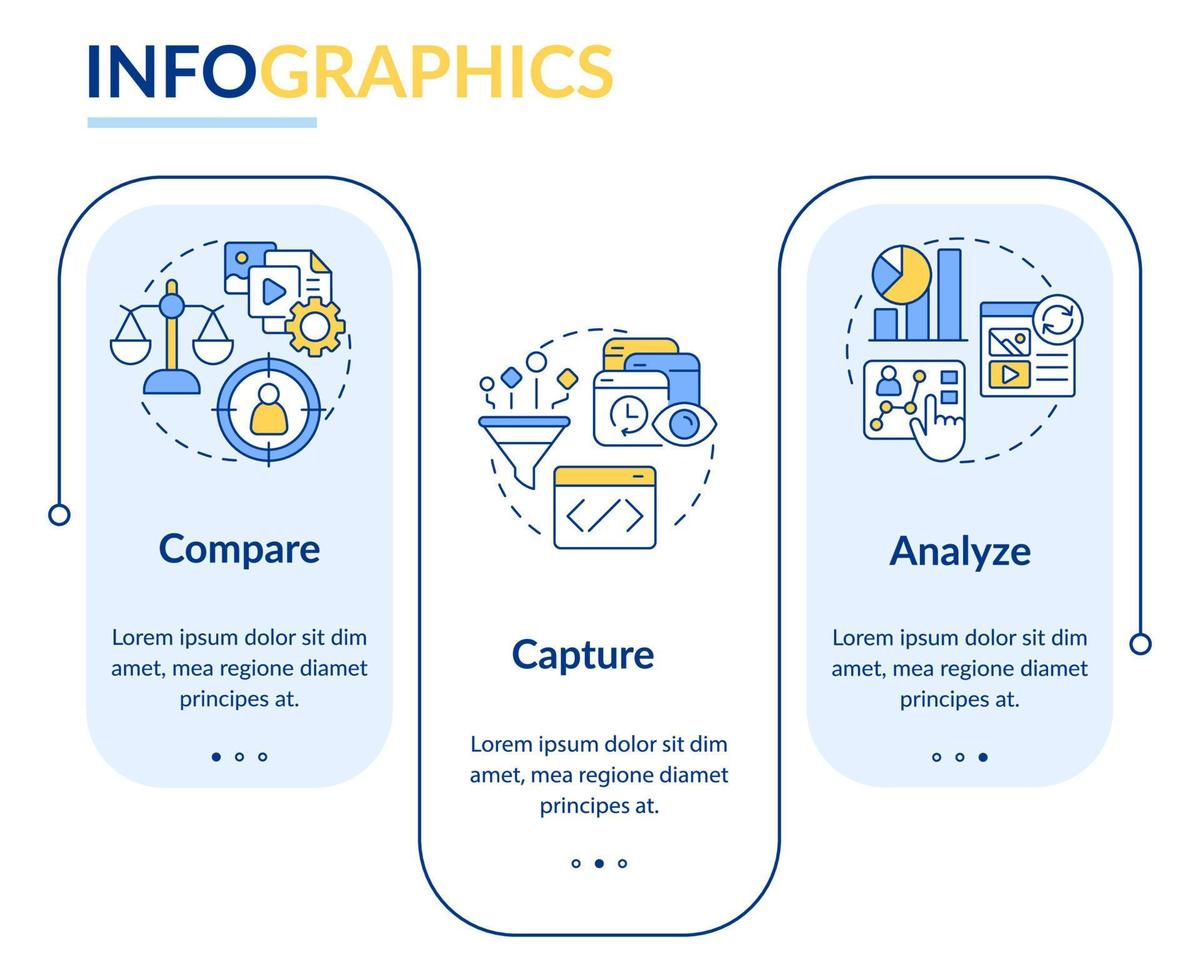 INFOGRAPHICS

Compare

Lorem ipsum dolor sit dim amet, mea regione diamet principes at.

Capture

Lorem ipsum dolor sit dim amet, mea regione diamet principes at.

Analyze

Lorem ipsum dolor sit dim amet, mea regione diamet principes at.