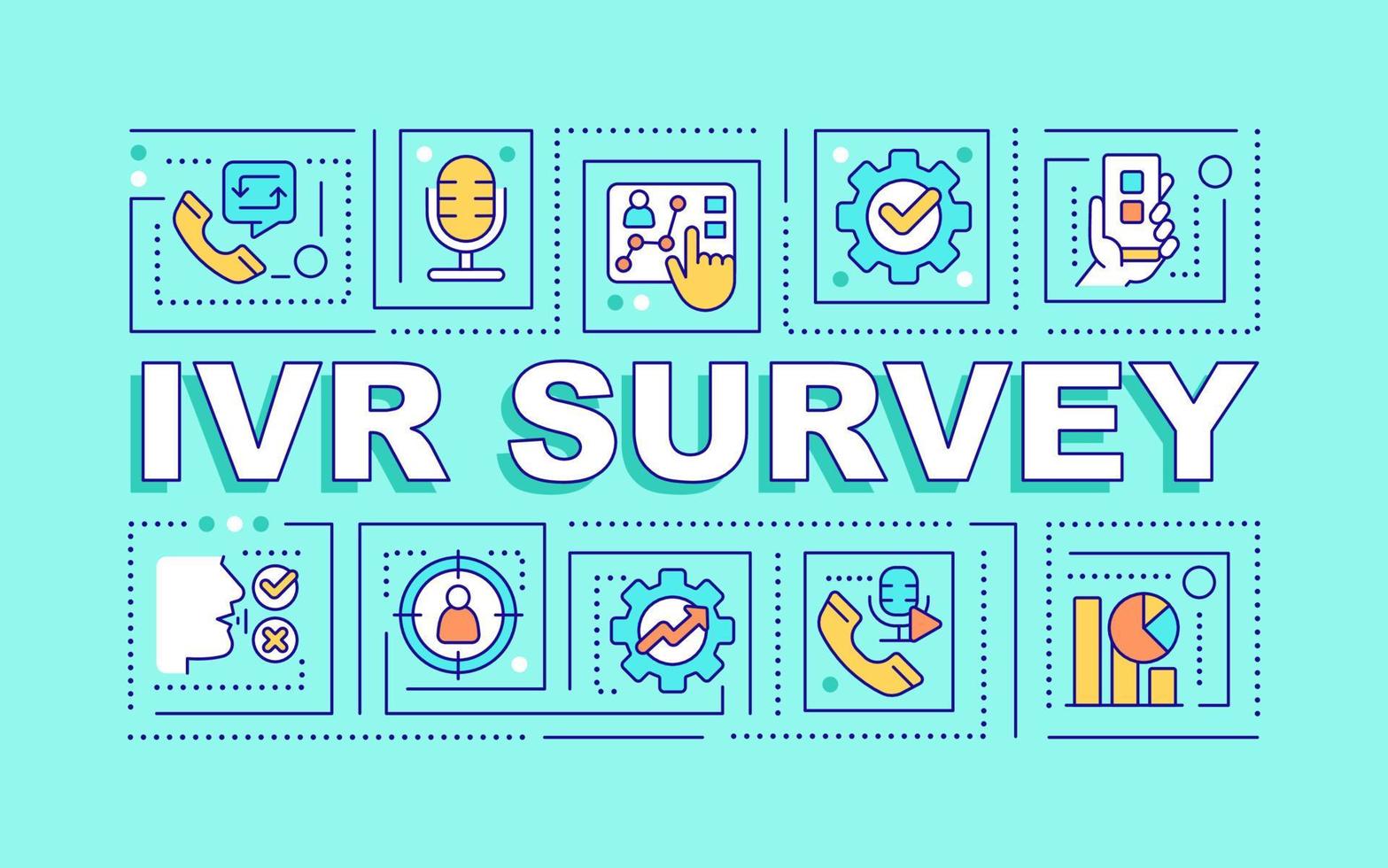 IVR SURVEY