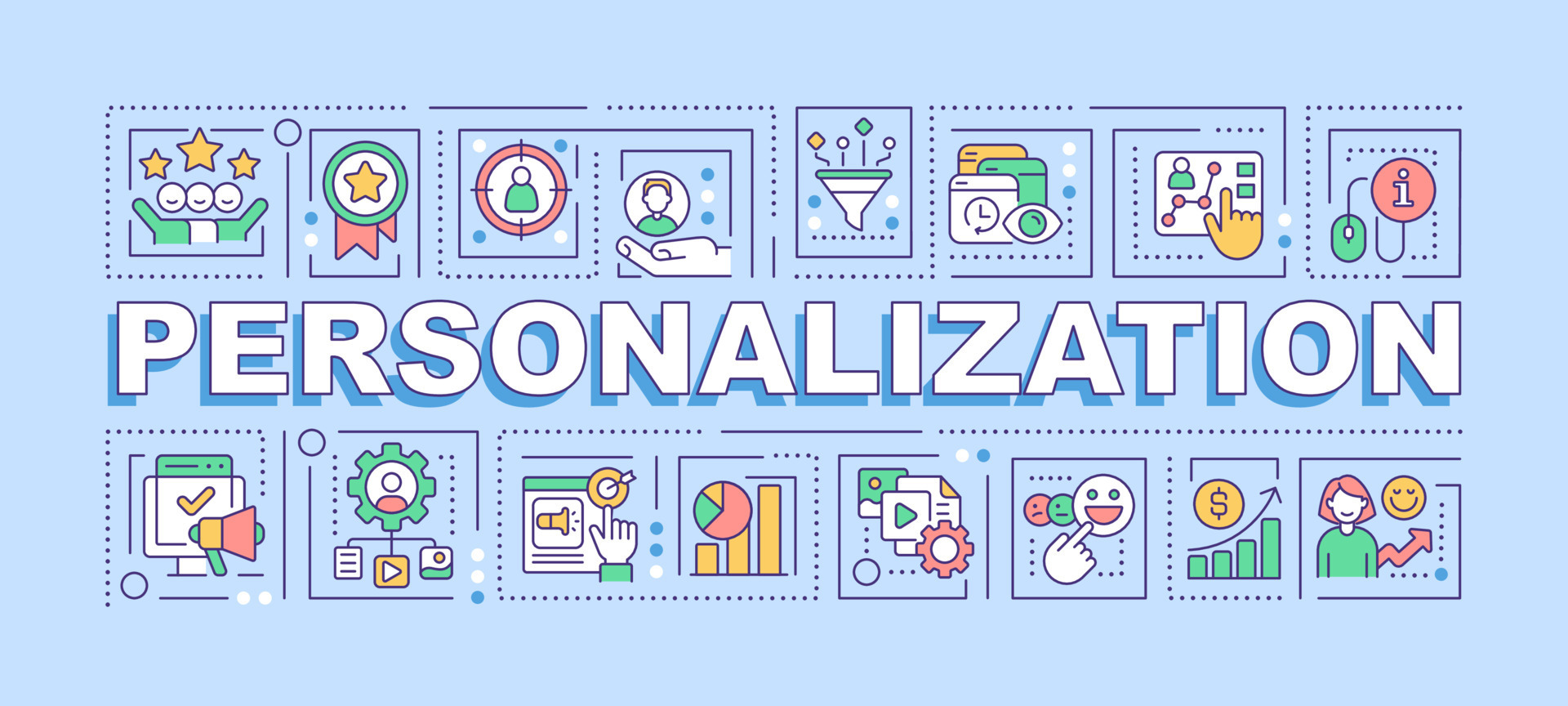 PERSONALIZATION