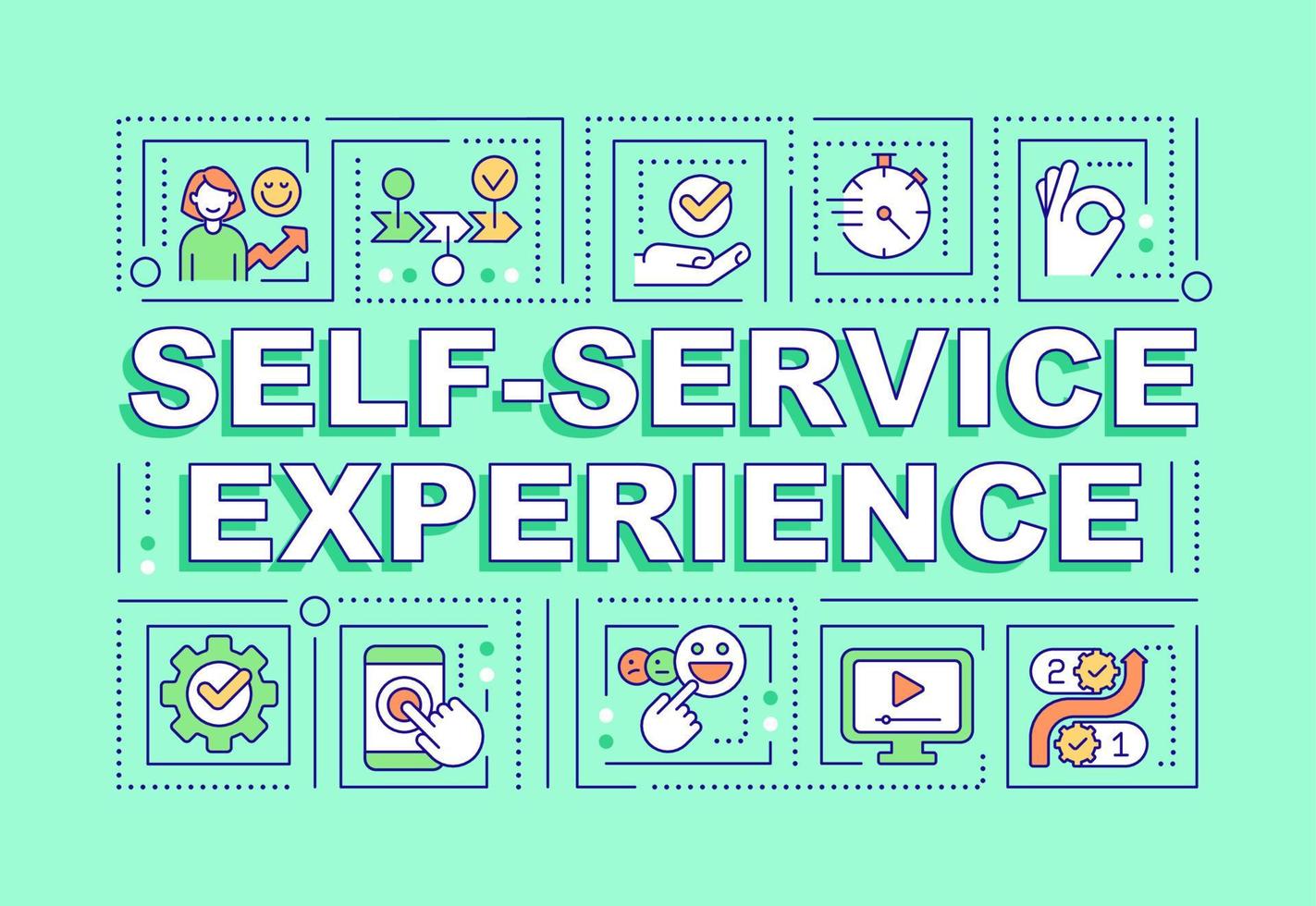 SELF-SERVICE EXPERIENCE

2

1