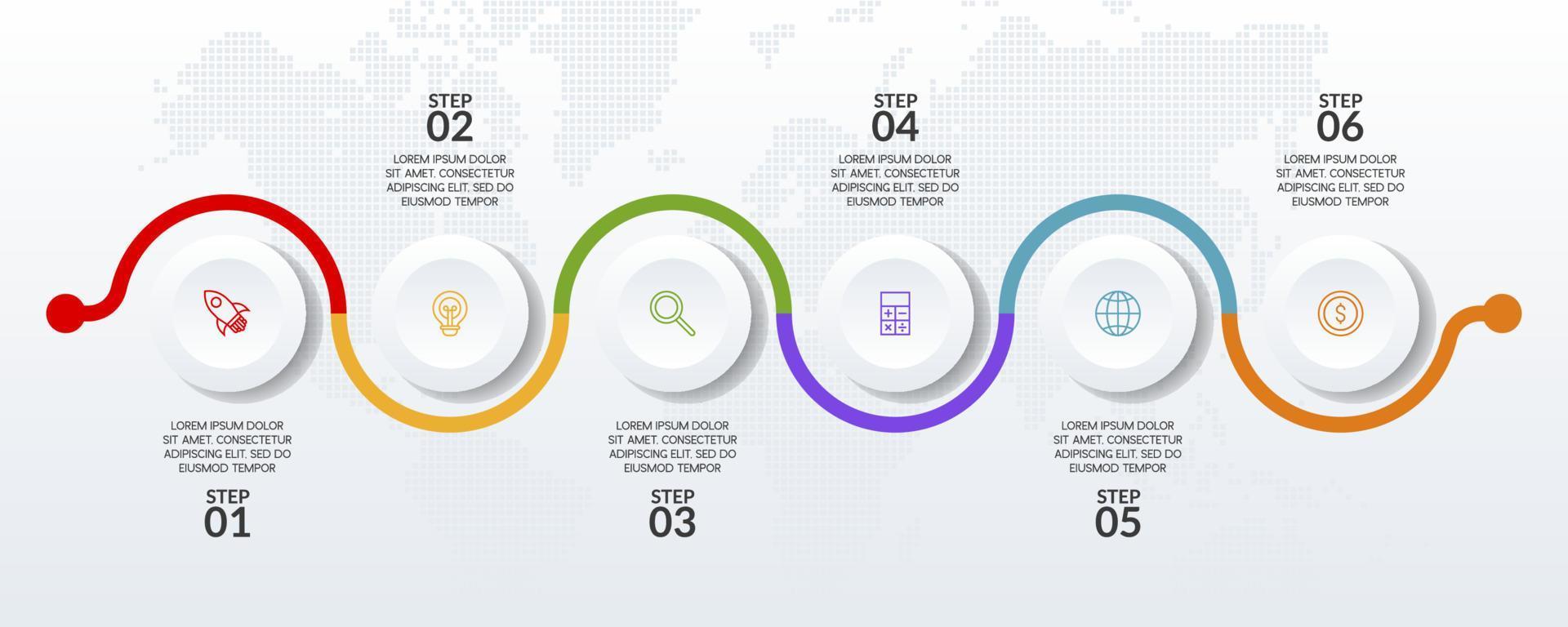 STEP
02

LOREM IPSUM DOLOR SIT AMET, CONSECTETUR ADIPISCING ELIT, SED DO EIUSMOD TEMPOR

STEP
04

LOREM IPSUM DOLOR SIT AMET, CONSECTETUR ADIPISCING ELIT, SED DO EIUSMOD TEMPOR

STEP
06

LOREM IPSUM DOLOR SIT AMET, CONSECTETUR ADIPISCING ELIT, SED DO EIUSMOD TEMPOR

LOREM IPSUM DOLOR SIT AMET, CONSECTETUR ADIPISCING ELIT, SED DO EIUSMOD TEMPOR

STEP
01

LOREM IPSUM DOLOR SIT AMET, CONSECTETUR ADIPISCING ELIT, SED DO EIUSMOD TEMPOR

STEP
03

LOREM IPSUM DOLOR SIT AMET, CONSECTETUR ADIPISCING ELIT, SED DO EIUSMOD TEMPOR

STEP
05