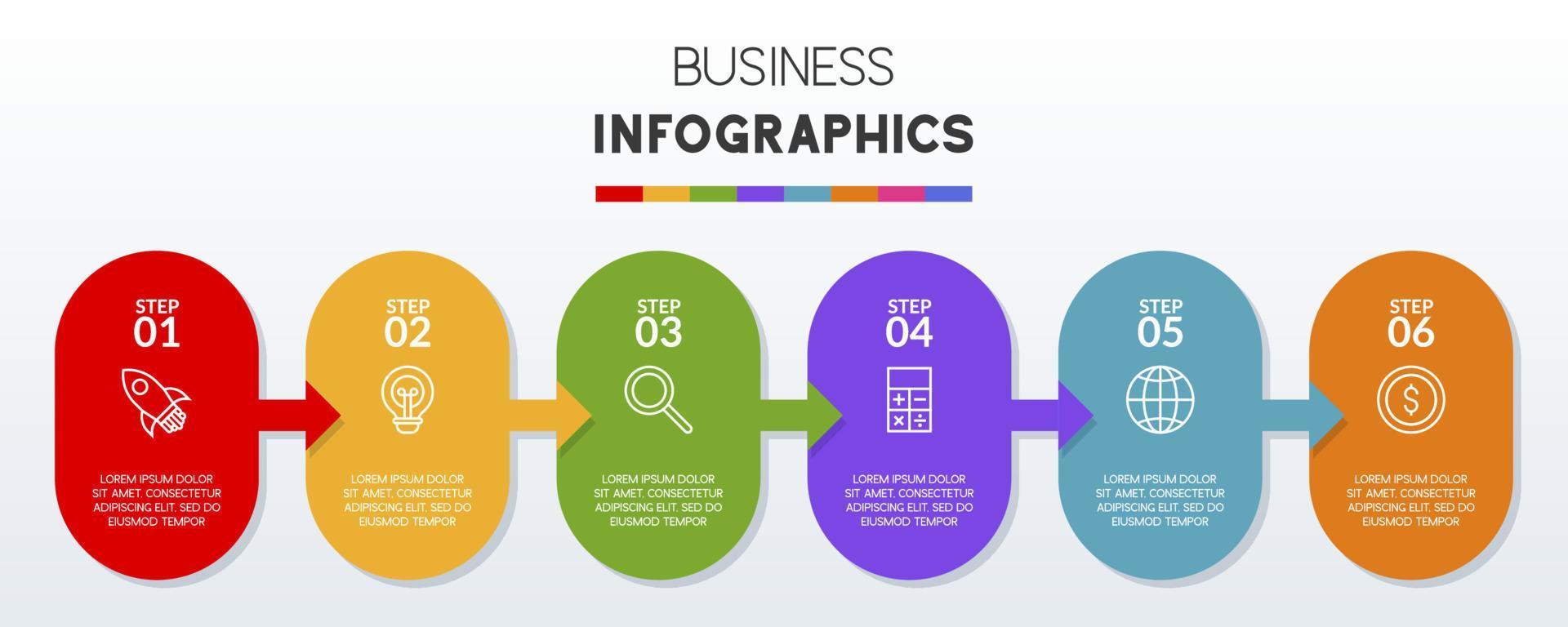 BUSINESS
INFOGRAPHICS

STEP
01
LOREM IPSUM DOLOR SIT AMET, CONSECTETUR ADIPISCING ELIT, SED DO EIUSMOD TEMPOR

STEP
02
LOREM IPSUM DOLOR SIT AMET, CONSECTETUR ADIPISCING ELIT, SED DO EIUSMOD TEMPOR

STEP
03
LOREM IPSUM DOLOR SIT AMET, CONSECTETUR ADIPISCING ELIT, SED DO EIUSMOD TEMPOR

STEP
04
LOREM IPSUM DOLOR SIT AMET, CONSECTETUR ADIPISCING ELIT, SED DO EIUSMOD TEMPOR

STEP
05
LOREM IPSUM DOLOR SIT AMET, CONSECTETUR ADIPISCING ELIT, SED DO EIUSMOD TEMPOR

STEP
06
LOREM IPSUM DOLOR SIT AMET, CONSECTETUR ADIPISCING ELIT, SED DO EIUSMOD TEMPOR