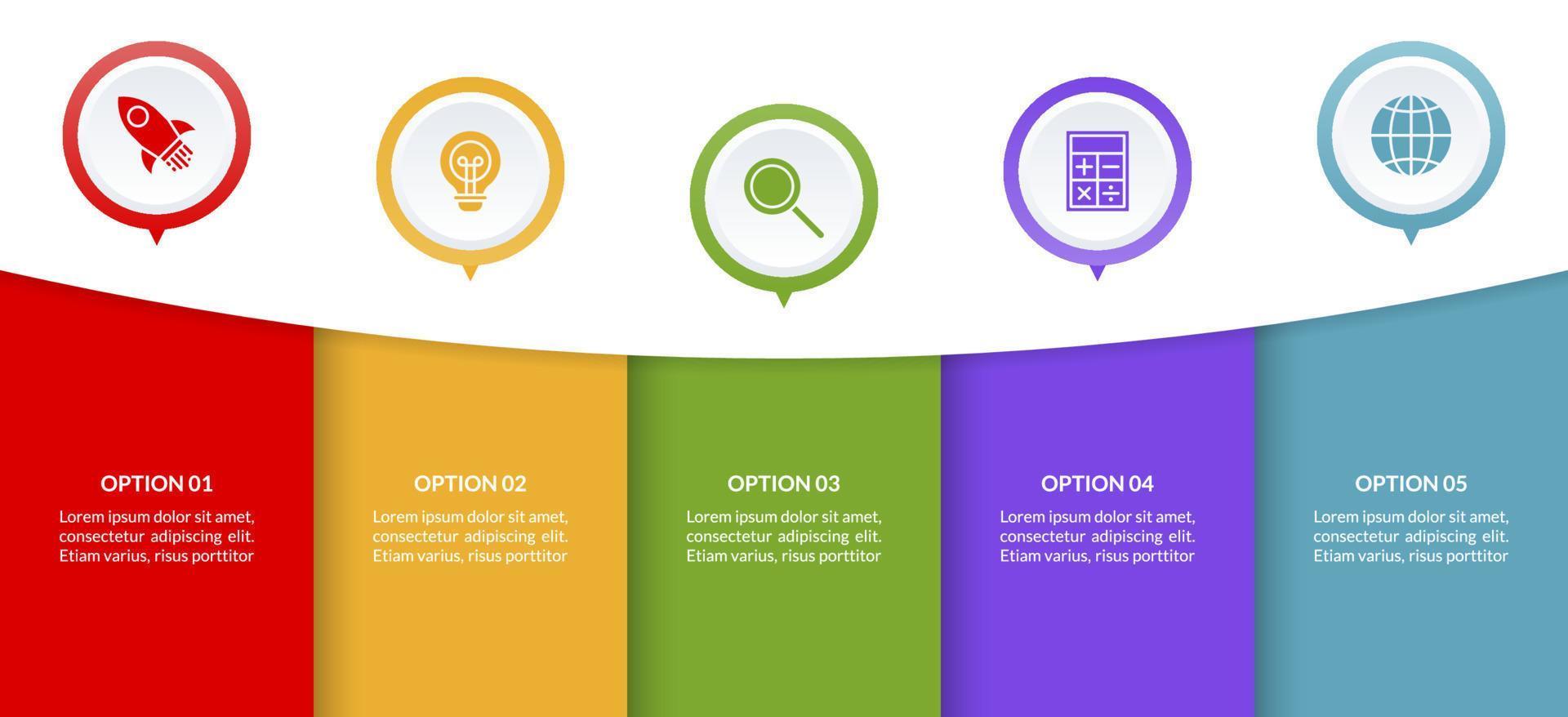 OPTION 01
Lorem ipsum dolor sit amet, consectetur adipiscing elit. Etiam varius, risus porttitor

OPTION 02
Lorem ipsum dolor sit amet, consectetur adipiscing elit. Etiam varius, risus porttitor

OPTION 03
Lorem ipsum dolor sit amet, consectetur adipiscing elit. Etiam varius, risus porttitor

OPTION 04
Lorem ipsum dolor sit amet, consectetur adipiscing elit. Etiam varius, risus porttitor

OPTION 05
Lorem ipsum dolor sit amet, consectetur adipiscing elit. Etiam varius, risus porttitor