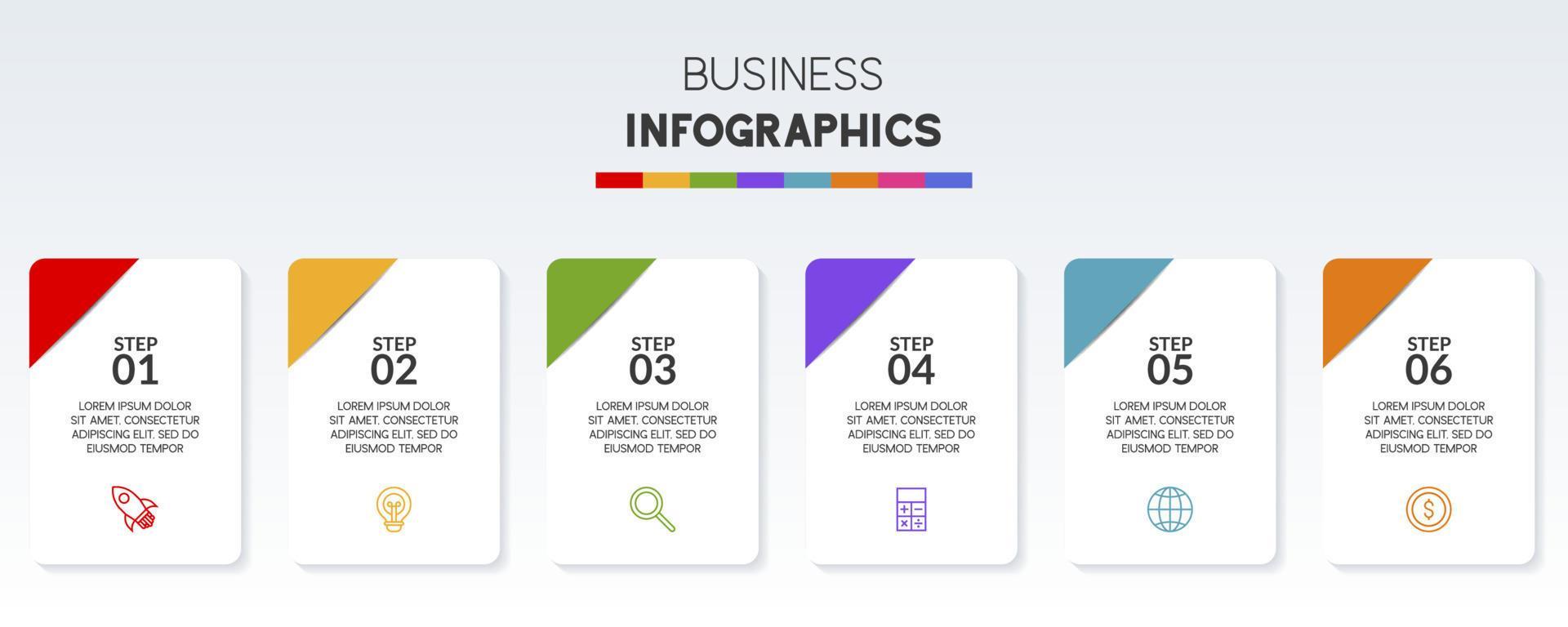 BUSINESS
INFOGRAPHICS

STEP
01
LOREM IPSUM DOLOR SIT AMET, CONSECTETUR ADIPISCING ELIT, SED DO EIUSMOD TEMPOR

STEP
02
LOREM IPSUM DOLOR SIT AMET, CONSECTETUR ADIPISCING ELIT, SED DO EIUSMOD TEMPOR

STEP
03
LOREM IPSUM DOLOR SIT AMET, CONSECTETUR ADIPISCING ELIT, SED DO EIUSMOD TEMPOR

STEP
04
LOREM IPSUM DOLOR SIT AMET, CONSECTETUR ADIPISCING ELIT, SED DO EIUSMOD TEMPOR

STEP
05
LOREM IPSUM DOLOR SIT AMET, CONSECTETUR ADIPISCING ELIT, SED DO EIUSMOD TEMPOR

STEP
06
LOREM IPSUM DOLOR SIT AMET, CONSECTETUR ADIPISCING ELIT, SED DO EIUSMOD TEMPOR