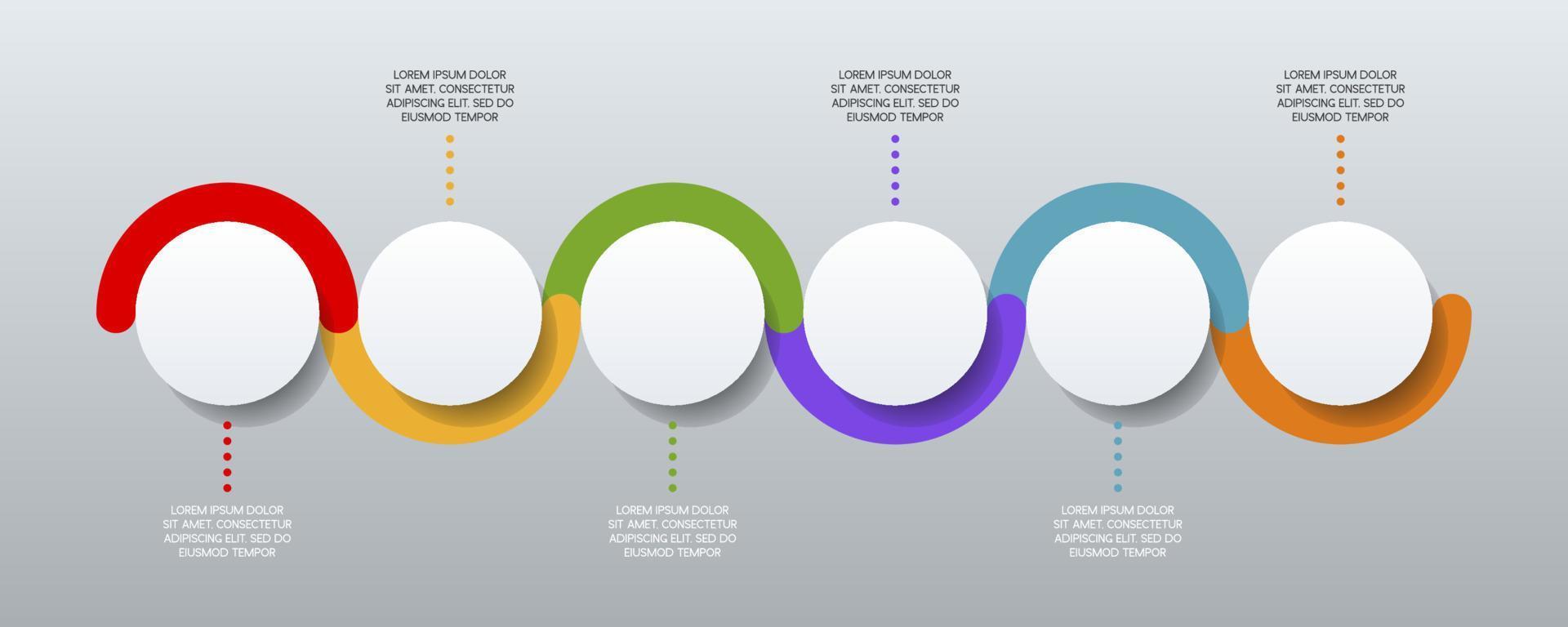 LOREM IPSUM DOLOR SIT AMET, CONSECTETUR ADIPISCING ELIT, SED DO EIUSMOD TEMPOR

LOREM IPSUM DOLOR SIT AMET, CONSECTETUR ADIPISCING ELIT, SED DO EIUSMOD TEMPOR

LOREM IPSUM DOLOR SIT AMET, CONSECTETUR ADIPISCING ELIT, SED DO EIUSMOD TEMPOR

LOREM IPSUM DOLOR SIT AMET, CONSECTETUR ADIPISCING ELIT, SED DO EIUSMOD TEMPOR

LOREM IPSUM DOLOR SIT AMET, CONSECTETUR ADIPISCING ELIT, SED DO EIUSMOD TEMPOR

LOREM IPSUM DOLOR SIT AMET, CONSECTETUR ADIPISCING ELIT, SED DO EIUSMOD TEMPOR