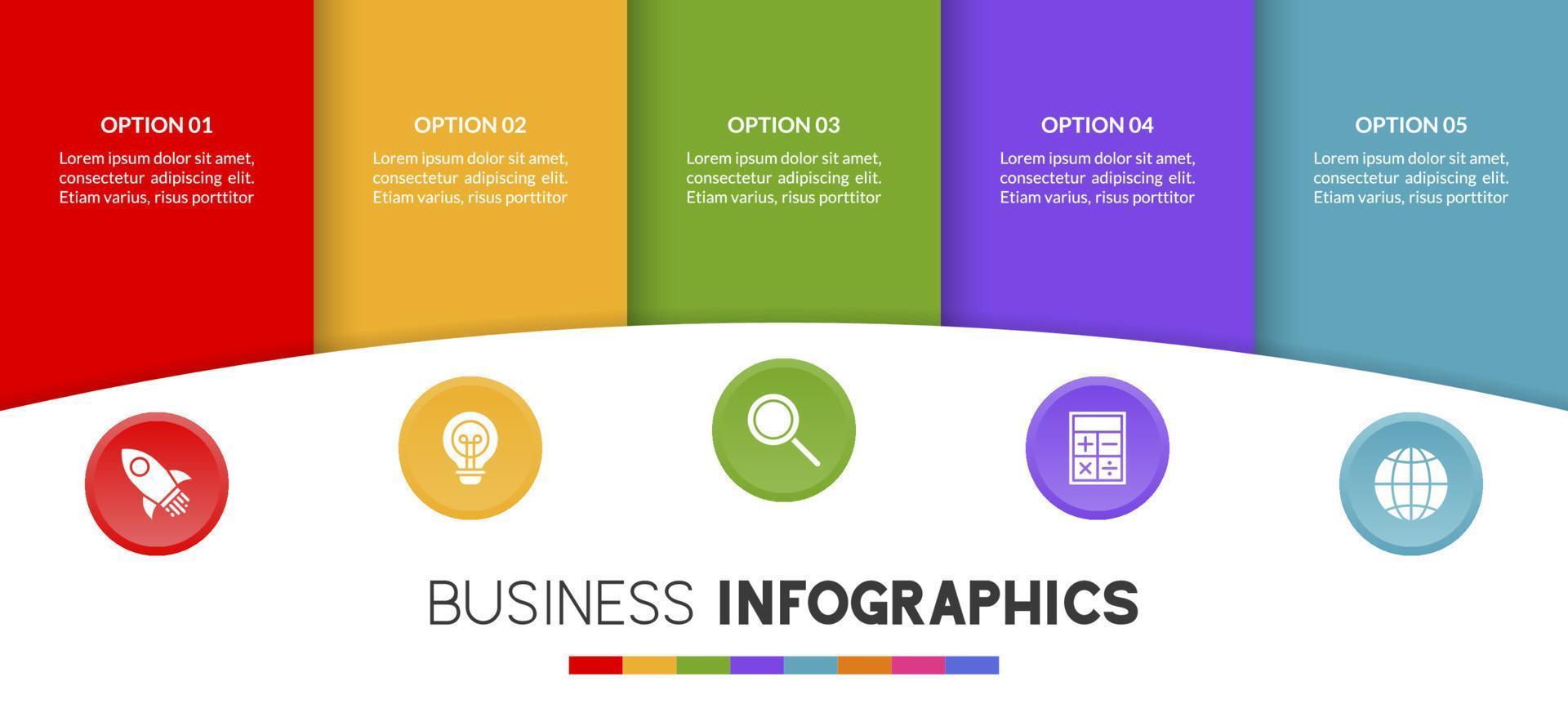 OPTION 01
Lorem ipsum dolor sit amet, consectetur adipiscing elit. Etiam varius, risus porttitor

OPTION 02
Lorem ipsum dolor sit amet, consectetur adipiscing elit. Etiam varius, risus porttitor

OPTION 03
Lorem ipsum dolor sit amet, consectetur adipiscing elit. Etiam varius, risus porttitor

OPTION 04
Lorem ipsum dolor sit amet, consectetur adipiscing elit. Etiam varius, risus porttitor

OPTION 05
Lorem ipsum dolor sit amet, consectetur adipiscing elit. Etiam varius, risus porttitor

BUSINESS INFOGRAPHICS