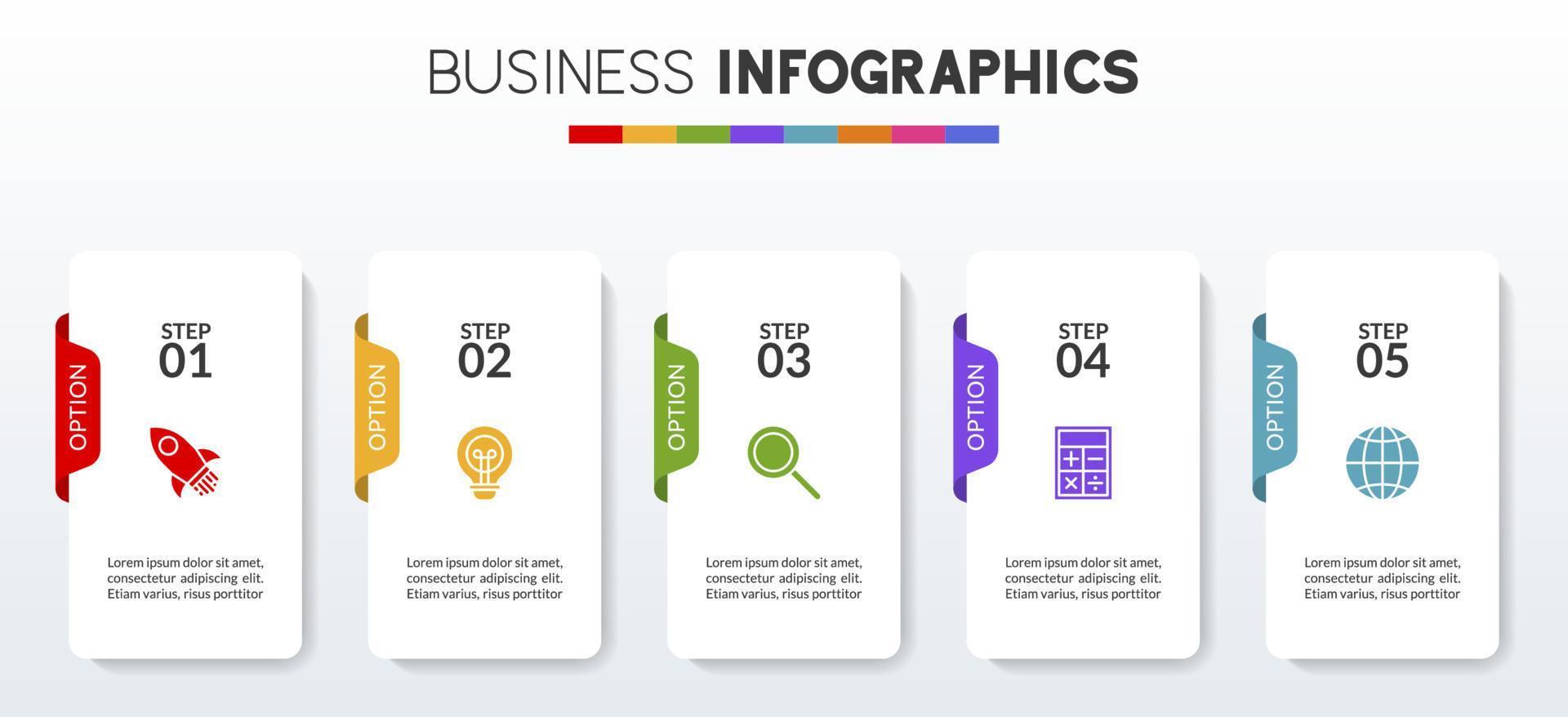 BUSINESS INFOGRAPHICS

OPTION

STEP 01

Lorem ipsum dolor sit amet, consectetur adipiscing elit. Etiam varius, risus porttitor

OPTION

STEP 02

Lorem ipsum dolor sit amet, consectetur adipiscing elit. Etiam varius, risus porttitor

OPTION

STEP 03

Lorem ipsum dolor sit amet, consectetur adipiscing elit. Etiam varius, risus porttitor

OPTION

STEP 04

Lorem ipsum dolor sit amet, consectetur adipiscing elit. Etiam varius, risus porttitor

OPTION

STEP 05

Lorem ipsum dolor sit amet, consectetur adipiscing elit. Etiam varius, risus porttitor