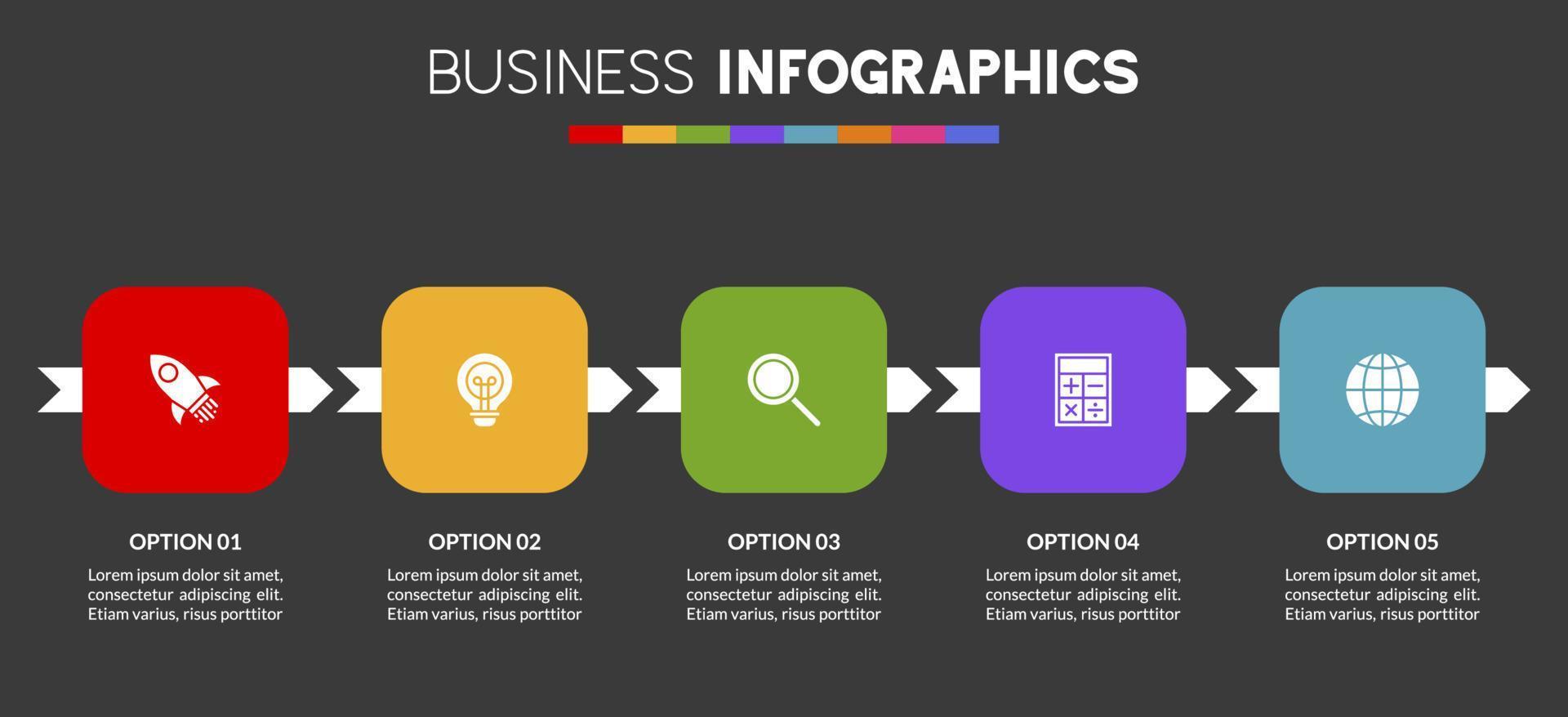 BUSINESS INFOGRAPHICS

OPTION 01
Lorem ipsum dolor sit amet, consectetur adipiscing elit. Etiam varius, risus porttitor

OPTION 02
Lorem ipsum dolor sit amet, consectetur adipiscing elit. Etiam varius, risus porttitor

OPTION 03
Lorem ipsum dolor sit amet, consectetur adipiscing elit. Etiam varius, risus porttitor

OPTION 04
Lorem ipsum dolor sit amet, consectetur adipiscing elit. Etiam varius, risus porttitor

OPTION 05
Lorem ipsum dolor sit amet, consectetur adipiscing elit. Etiam varius, risus porttitor