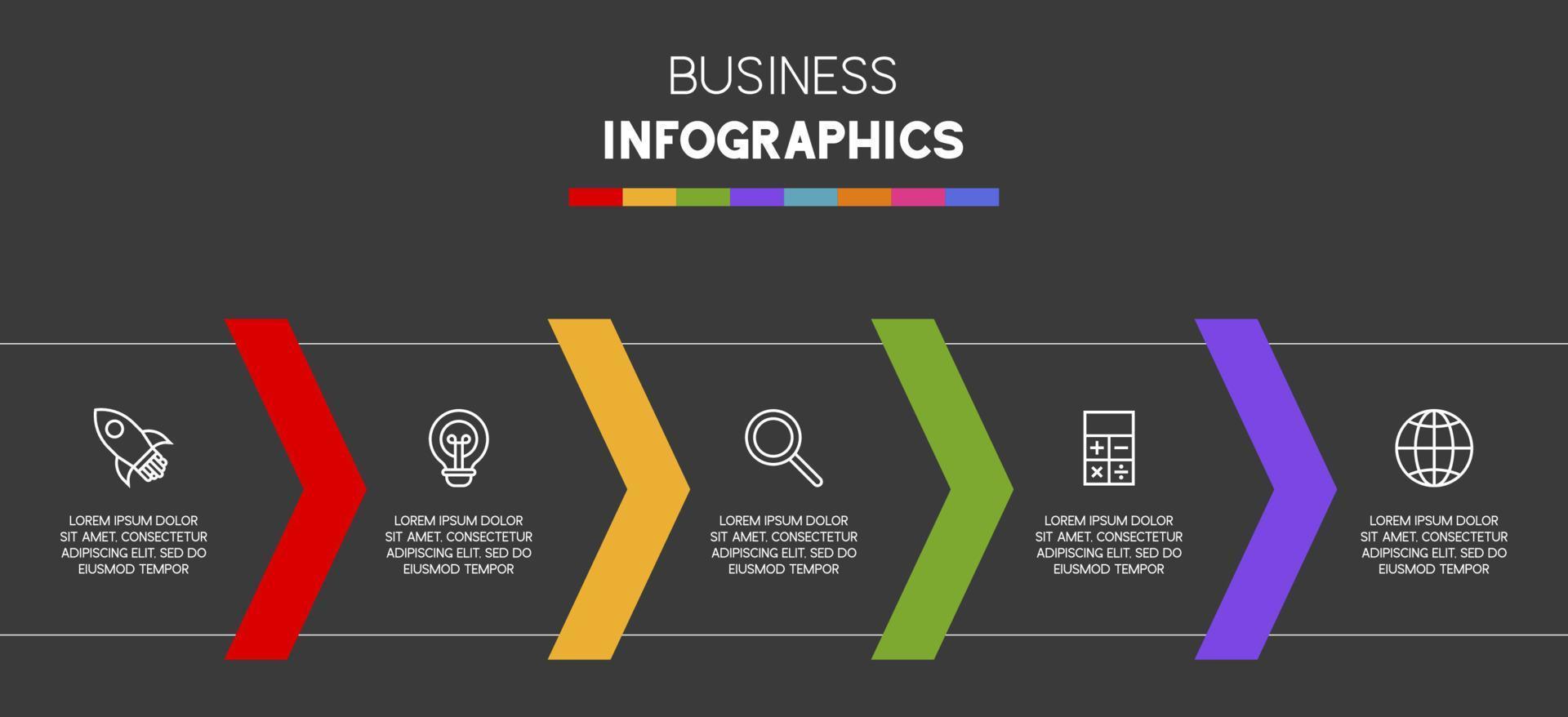 BUSINESS
INFOGRAPHICS

LOREM IPSUM DOLOR SIT AMET, CONSECTETUR ADIPISCING ELIT, SED DO EIUSMOD TEMPOR

LOREM IPSUM DOLOR SIT AMET, CONSECTETUR ADIPISCING ELIT, SED DO EIUSMOD TEMPOR

LOREM IPSUM DOLOR SIT AMET, CONSECTETUR ADIPISCING ELIT, SED DO EIUSMOD TEMPOR

LOREM IPSUM DOLOR SIT AMET, CONSECTETUR ADIPISCING ELIT, SED DO EIUSMOD TEMPOR

LOREM IPSUM DOLOR SIT AMET, CONSECTETUR ADIPISCING ELIT, SED DO EIUSMOD TEMPOR