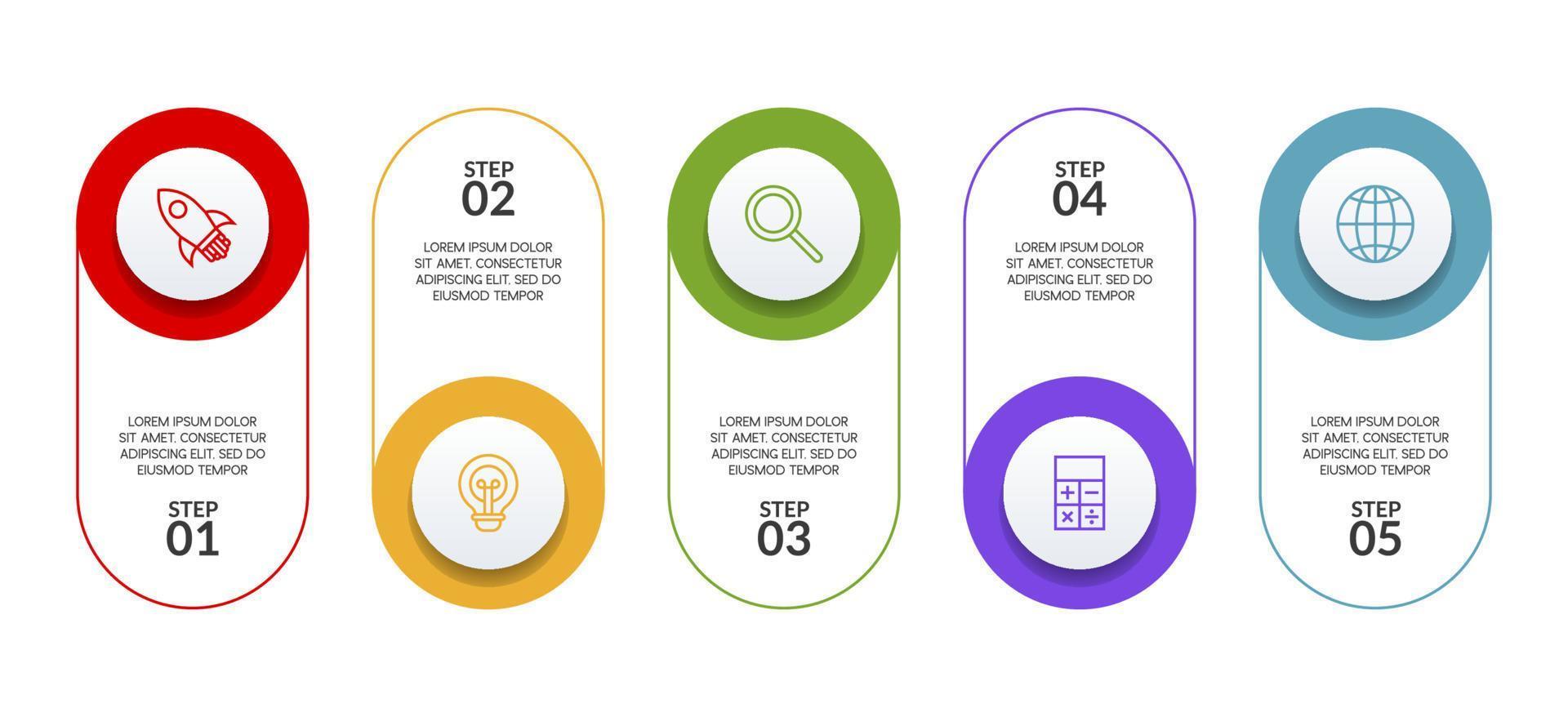 LOREM IPSUM DOLOR SIT AMET, CONSECTETUR ADIPISCING ELIT, SED DO EIUSMOD TEMPOR

STEP
01

STEP
02

LOREM IPSUM DOLOR SIT AMET, CONSECTETUR ADIPISCING ELIT, SED DO EIUSMOD TEMPOR

LOREM IPSUM DOLOR SIT AMET, CONSECTETUR ADIPISCING ELIT, SED DO EIUSMOD TEMPOR

STEP
03

STEP
04

LOREM IPSUM DOLOR SIT AMET, CONSECTETUR ADIPISCING ELIT, SED DO EIUSMOD TEMPOR

LOREM IPSUM DOLOR SIT AMET, CONSECTETUR ADIPISCING ELIT, SED DO EIUSMOD TEMPOR

STEP
05