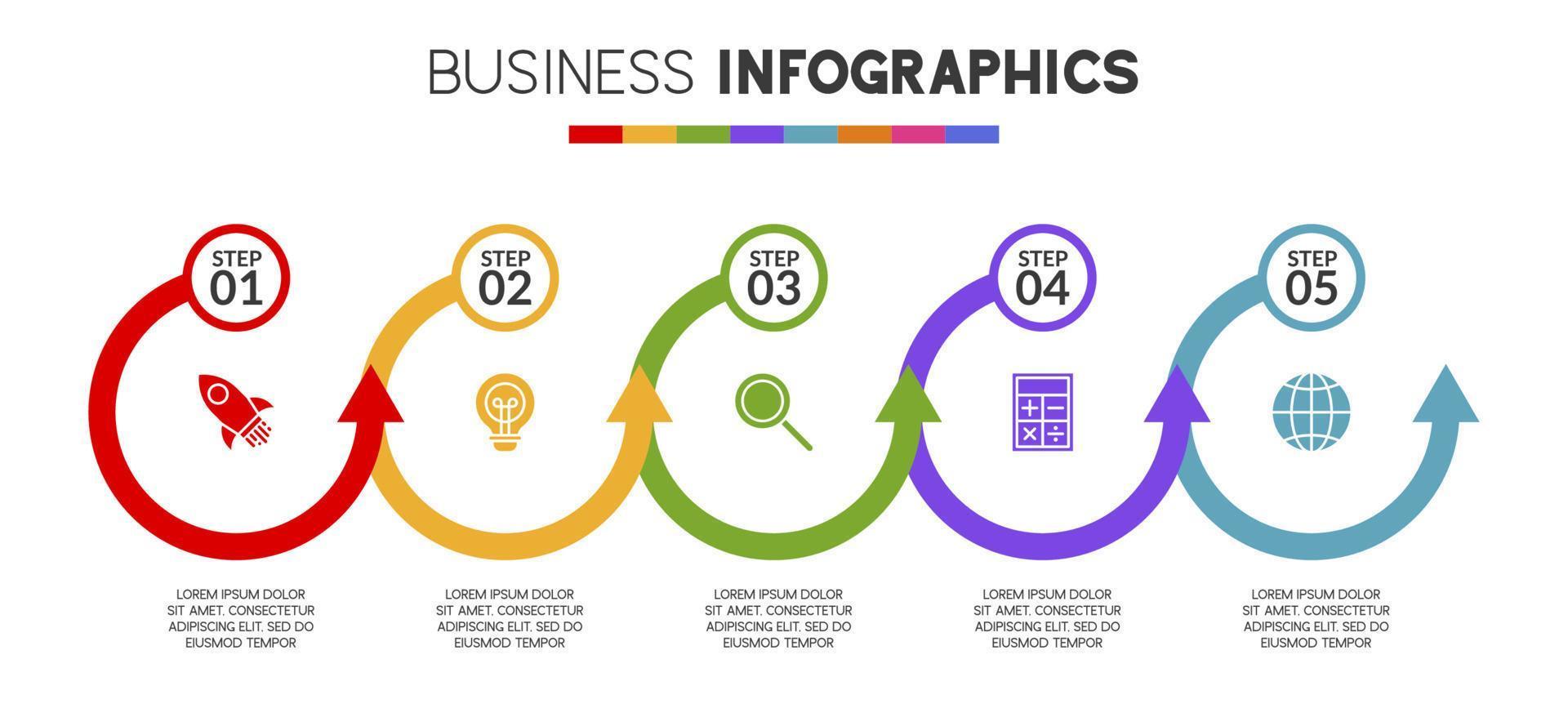 BUSINESS INFOGRAPHICS

STEP 01

STEP 02

STEP 03

STEP 04

STEP 05

LOREM IPSUM DOLOR SIT AMET, CONSECTETUR ADIPISCING ELIT, SED DO EIUSMOD TEMPOR

LOREM IPSUM DOLOR SIT AMET, CONSECTETUR ADIPISCING ELIT, SED DO EIUSMOD TEMPOR

LOREM IPSUM DOLOR SIT AMET, CONSECTETUR ADIPISCING ELIT, SED DO EIUSMOD TEMPOR

LOREM IPSUM DOLOR SIT AMET, CONSECTETUR ADIPISCING ELIT, SED DO EIUSMOD TEMPOR

LOREM IPSUM DOLOR SIT AMET, CONSECTETUR ADIPISCING ELIT, SED DO EIUSMOD TEMPOR