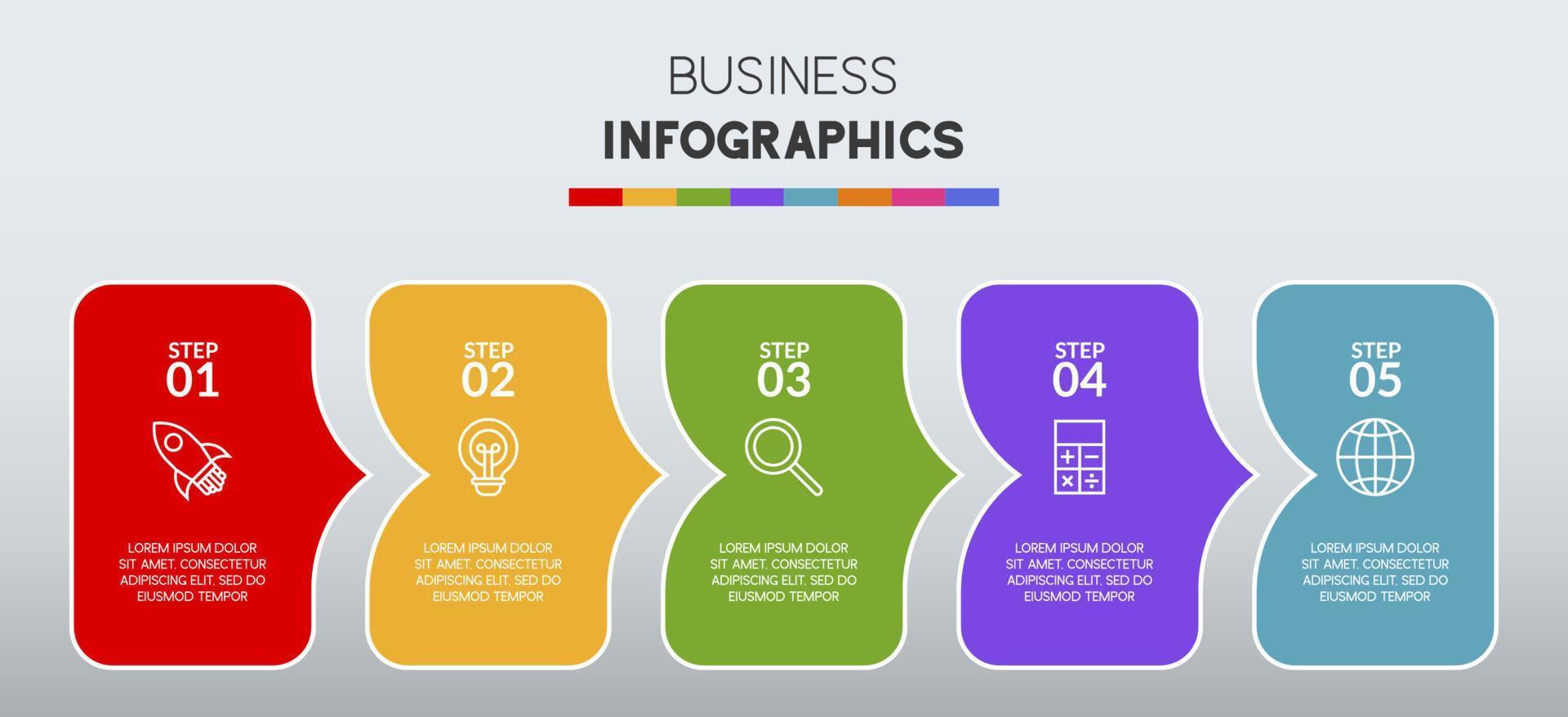 BUSINESS
INFOGRAPHICS

STEP
01

LOREM IPSUM DOLOR SIT AMET, CONSECTETUR ADIPISCING ELIT, SED DO EIUSMOD TEMPOR

STEP
02

LOREM IPSUM DOLOR SIT AMET, CONSECTETUR ADIPISCING ELIT, SED DO EIUSMOD TEMPOR

STEP
03

LOREM IPSUM DOLOR SIT AMET, CONSECTETUR ADIPISCING ELIT, SED DO EIUSMOD TEMPOR

STEP
04

LOREM IPSUM DOLOR SIT AMET, CONSECTETUR ADIPISCING ELIT, SED DO EIUSMOD TEMPOR

STEP
05

LOREM IPSUM DOLOR SIT AMET, CONSECTETUR ADIPISCING ELIT, SED DO EIUSMOD TEMPOR