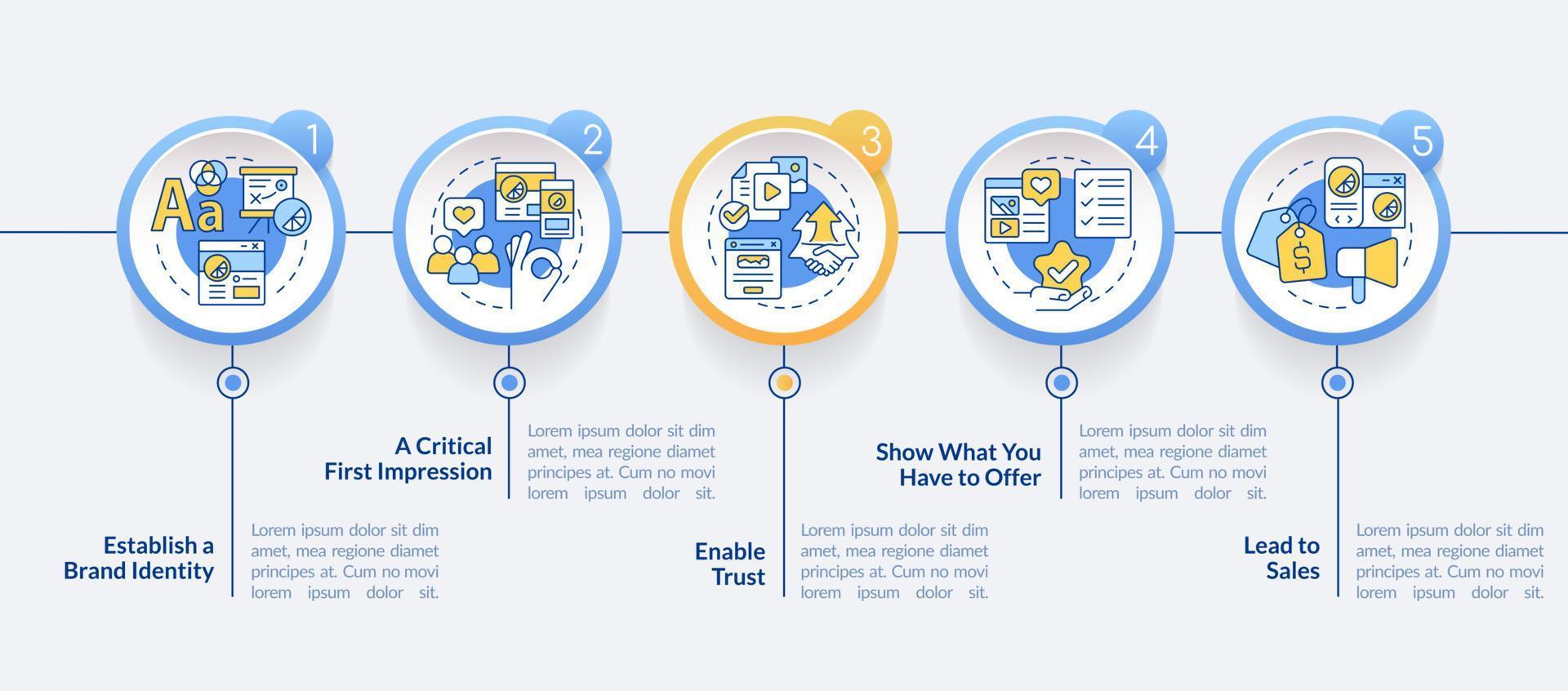 1

Aa

Establish a Brand Identity

Lorem ipsum dolor sit dim amet, mea regione diamet principes at. Cum no movi lorem ipsum dolor sit.

2

A Critical First Impression

Lorem ipsum dolor sit dim amet, mea regione diamet principes at. Cum no movi lorem ipsum dolor sit.

3

Enable Trust

Lorem ipsum dolor sit dim amet, mea regione diamet principes at. Cum no movi lorem ipsum dolor sit.

4

Show What You Have to Offer

Lorem ipsum dolor sit dim amet, mea regione diamet principes at. Cum no movi lorem ipsum dolor sit.

5

$

Lead to Sales

Lorem ipsum dolor sit dim amet, mea regione diamet principes at. Cum no movi lorem ipsum dolor sit.