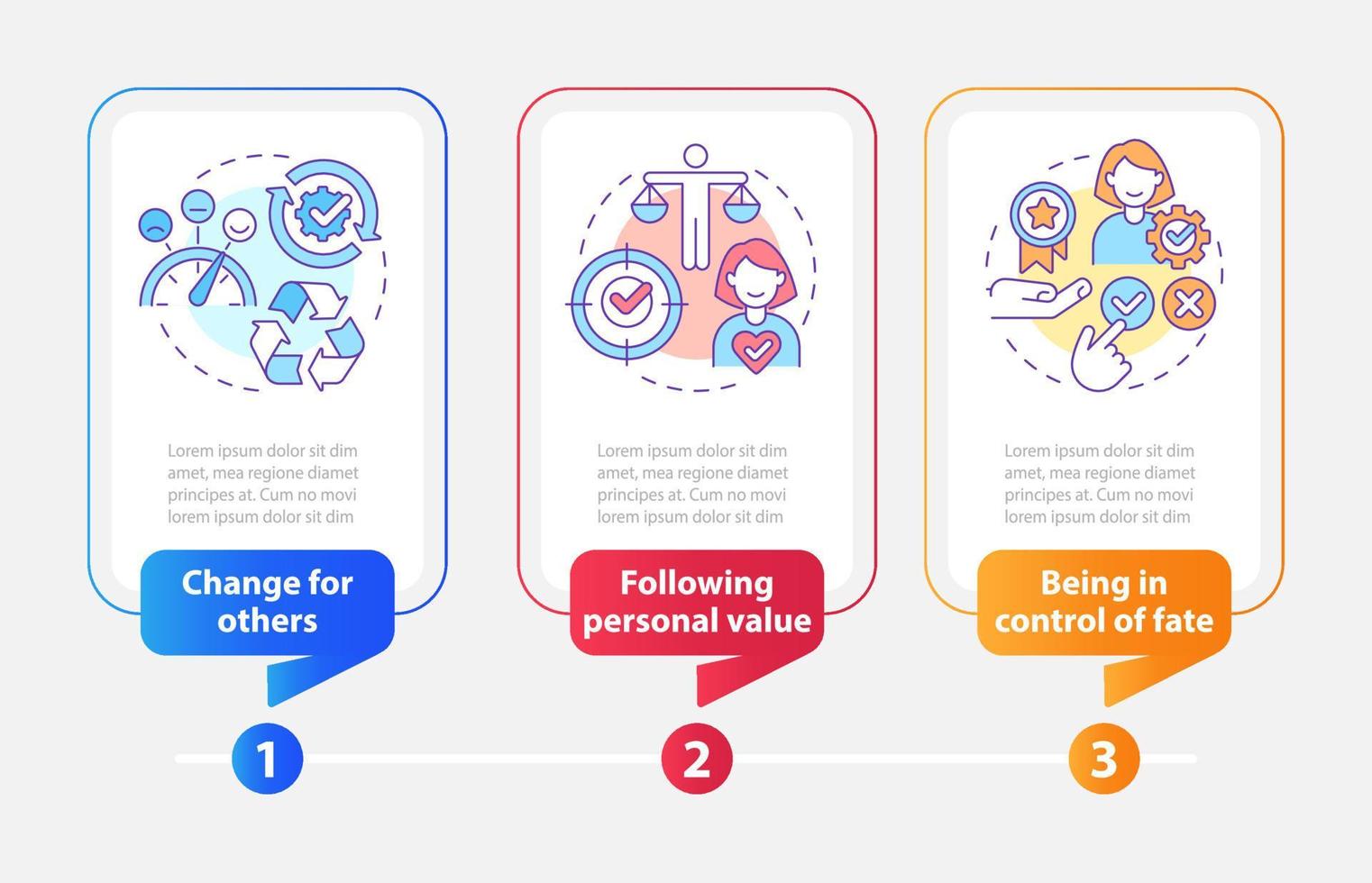 Lorem ipsum dolor sit dim amet, mea regione diamet principes at. Cum no movi lorem ipsum dolor sit dim

Change for others

1

Lorem ipsum dolor sit dim amet, mea regione diamet principes at. Cum no movi lorem ipsum dolor sit dim

Following personal value

2

Lorem ipsum dolor sit dim amet, mea regione diamet principes at. Cum no movi lorem ipsum dolor sit dim

Being in control of fate

3