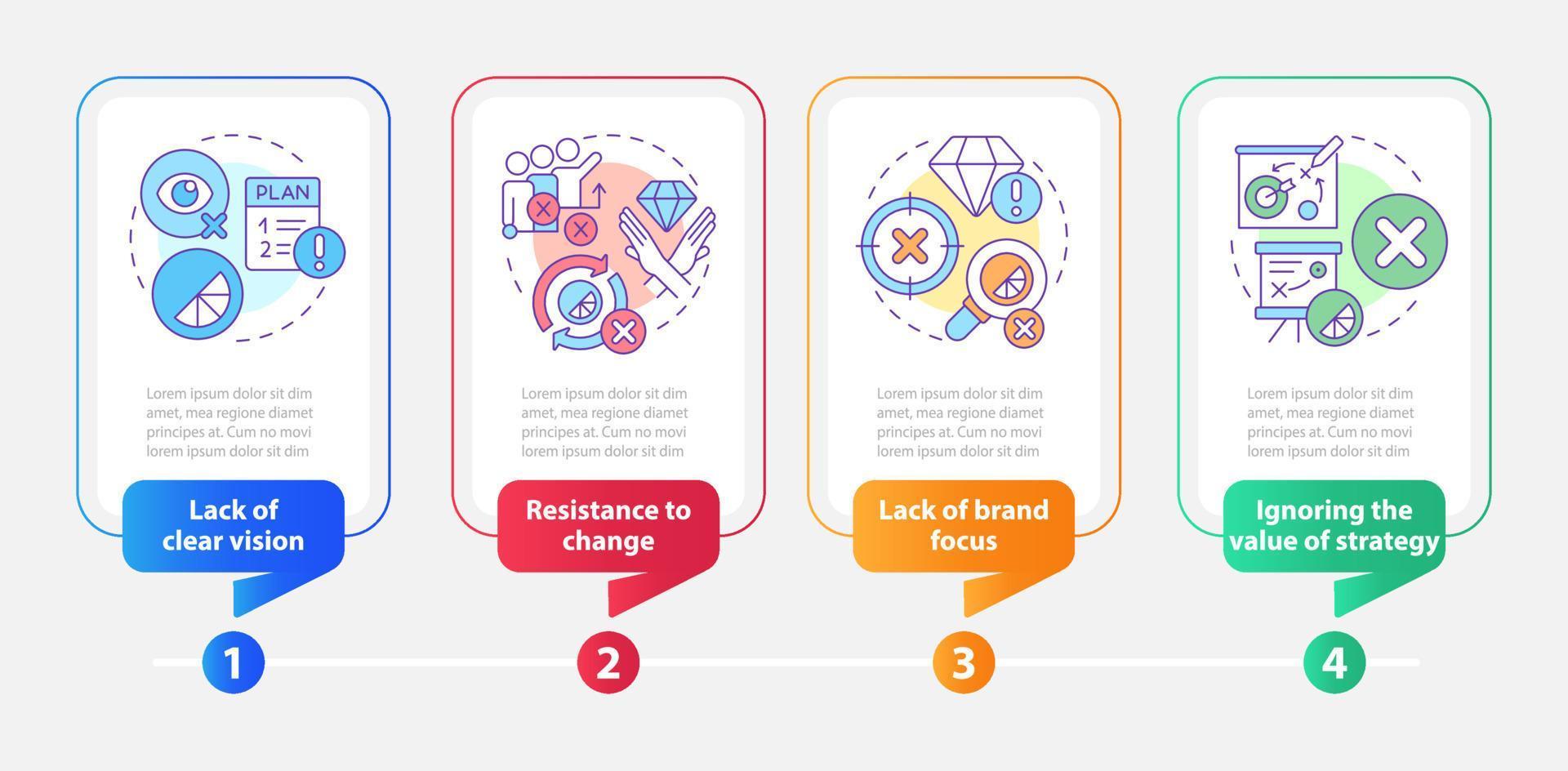 PLAN
1
2

Lorem ipsum dolor sit dim amet, mea regione diamet principes at. Cum no movi lorem ipsum dolor sit dim

Lack of clear vision

1

Lorem ipsum dolor sit dim amet, mea regione diamet principes at. Cum no movi lorem ipsum dolor sit dim

Resistance to change

2

Lorem ipsum dolor sit dim amet, mea regione diamet principes at. Cum no movi lorem ipsum dolor sit dim

Lack of brand focus

3

Lorem ipsum dolor sit dim amet, mea regione diamet principes at. Cum no movi lorem ipsum dolor sit dim

Ignoring the value of strategy

4