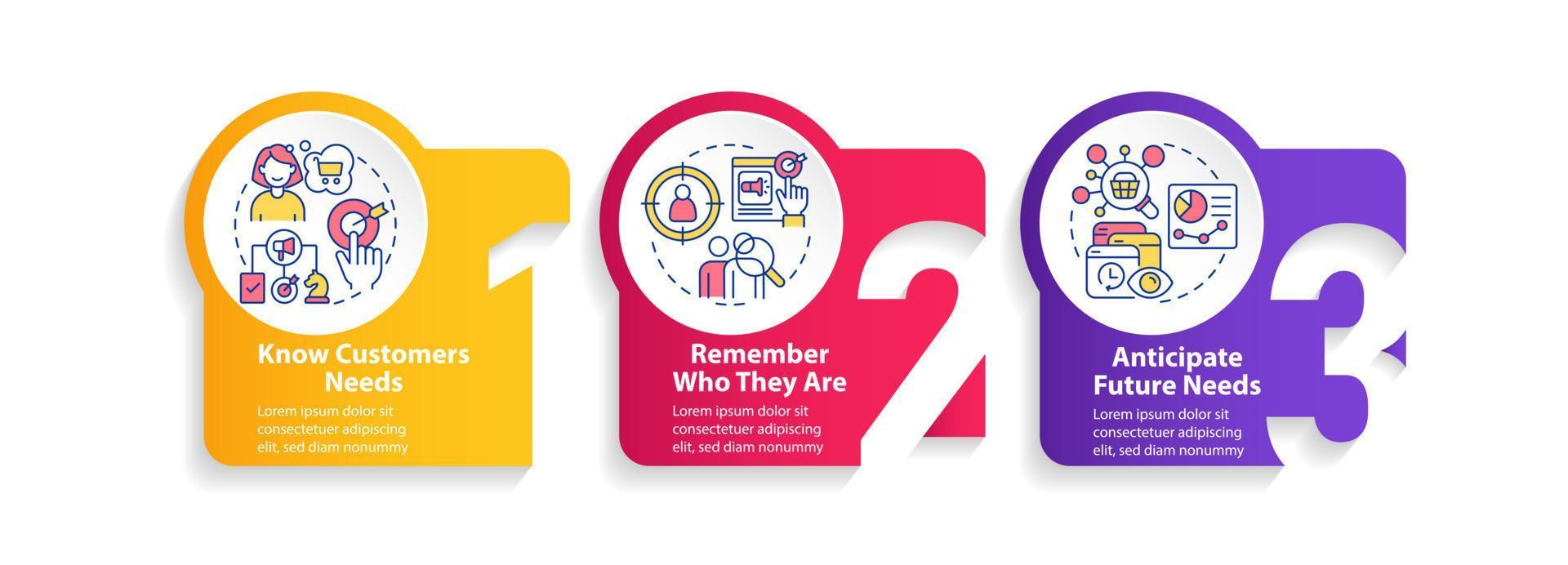 1

Know Customers Needs

Lorem ipsum dolor sit consectetuer adipiscing elit, sed diam nonummy

2

Remember Who They Are

Lorem ipsum dolor sit consectetuer adipiscing elit, sed diam nonummy

3

Anticipate Future Needs

Lorem ipsum dolor sit consectetuer adipiscing elit, sed diam nonummy