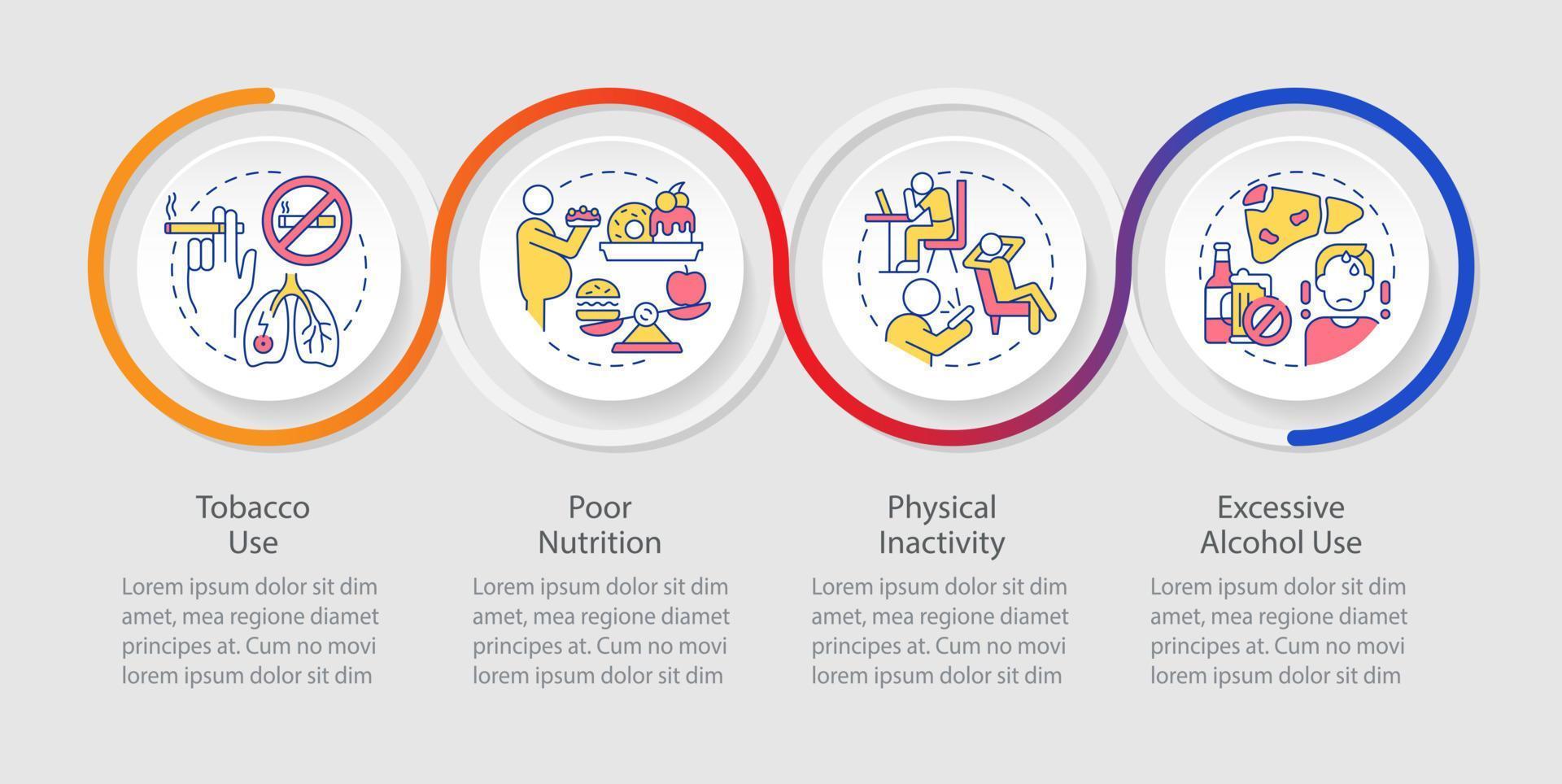 Tobacco Use

Lorem ipsum dolor sit dim amet, mea regione diamet principes at. Cum no movi lorem ipsum dolor sit dim

Poor Nutrition

Lorem ipsum dolor sit dim amet, mea regione diamet principes at. Cum no movi lorem ipsum dolor sit dim

Physical Inactivity

Lorem ipsum dolor sit dim amet, mea regione diamet principes at. Cum no movi lorem ipsum dolor sit dim

Excessive Alcohol Use

Lorem ipsum dolor sit dim amet, mea regione diamet principes at. Cum no movi lorem ipsum dolor sit dim