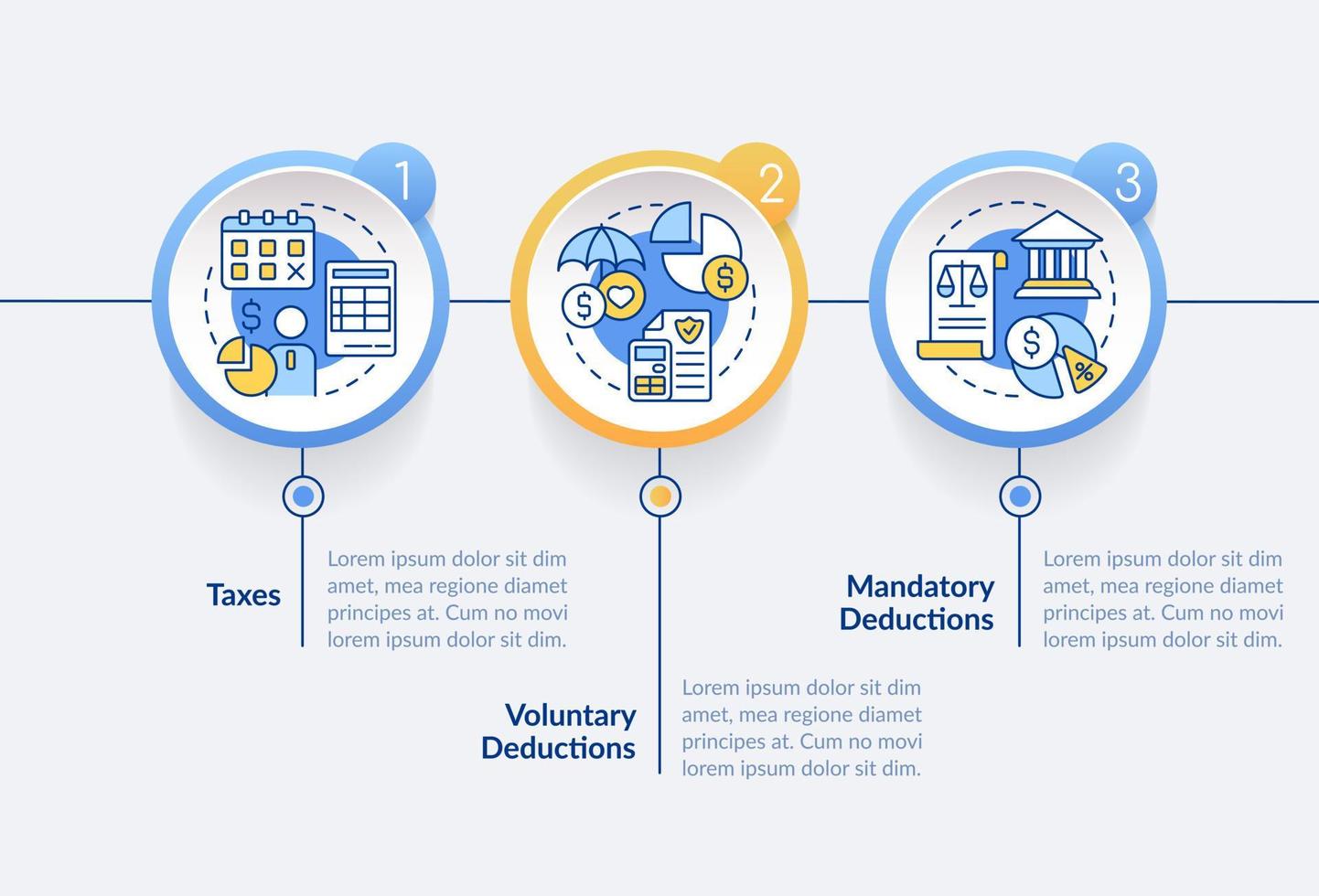 1

2

3

Taxes

Lorem ipsum dolor sit dim amet, mea regione diamet principes at. Cum no movi lorem ipsum dolor sit dim.

Voluntary Deductions

Lorem ipsum dolor sit dim amet, mea regione diamet principes at. Cum no movi lorem ipsum dolor sit dim.

Mandatory Deductions

Lorem ipsum dolor sit dim amet, mea regione diamet principes at. Cum no movi lorem ipsum dolor sit dim.