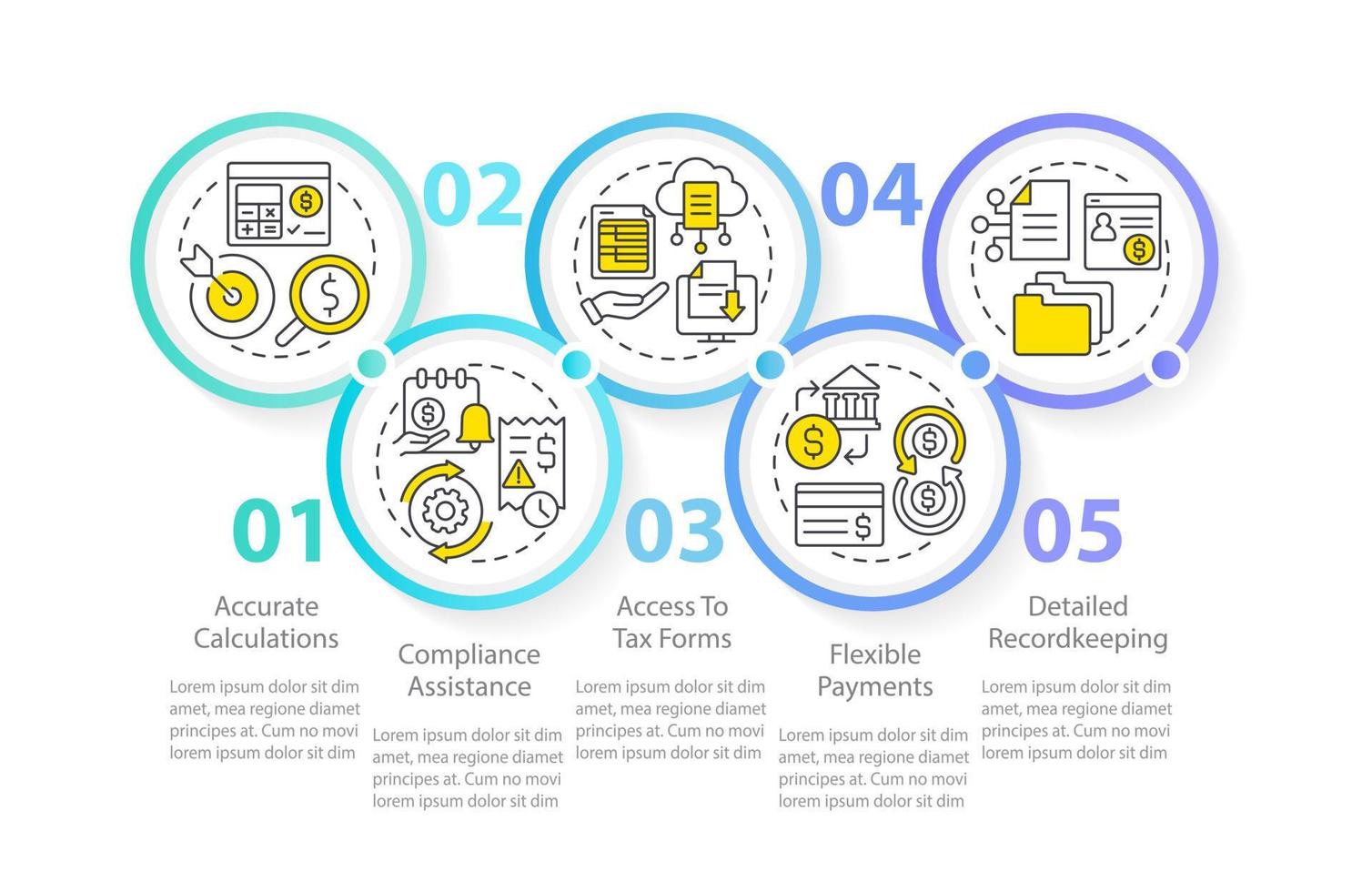 01

Accurate Calculations

Lorem ipsum dolor sit dim amet, mea regione diamet principes at. Cum no movi lorem ipsum dolor sit dim

02

Compliance Assistance

Lorem ipsum dolor sit dim amet, mea regione diamet principes at. Cum no movi lorem ipsum dolor sit dim

03

Access To Tax Forms

Lorem ipsum dolor sit dim amet, mea regione diamet principes at. Cum no movi lorem ipsum dolor sit dim

04

Flexible Payments

Lorem ipsum dolor sit dim amet, mea regione diamet principes at. Cum no movi lorem ipsum dolor sit dim

05

Detailed Recordkeeping

Lorem ipsum dolor sit dim amet, mea regione diamet principes at. Cum no movi lorem ipsum dolor sit dim