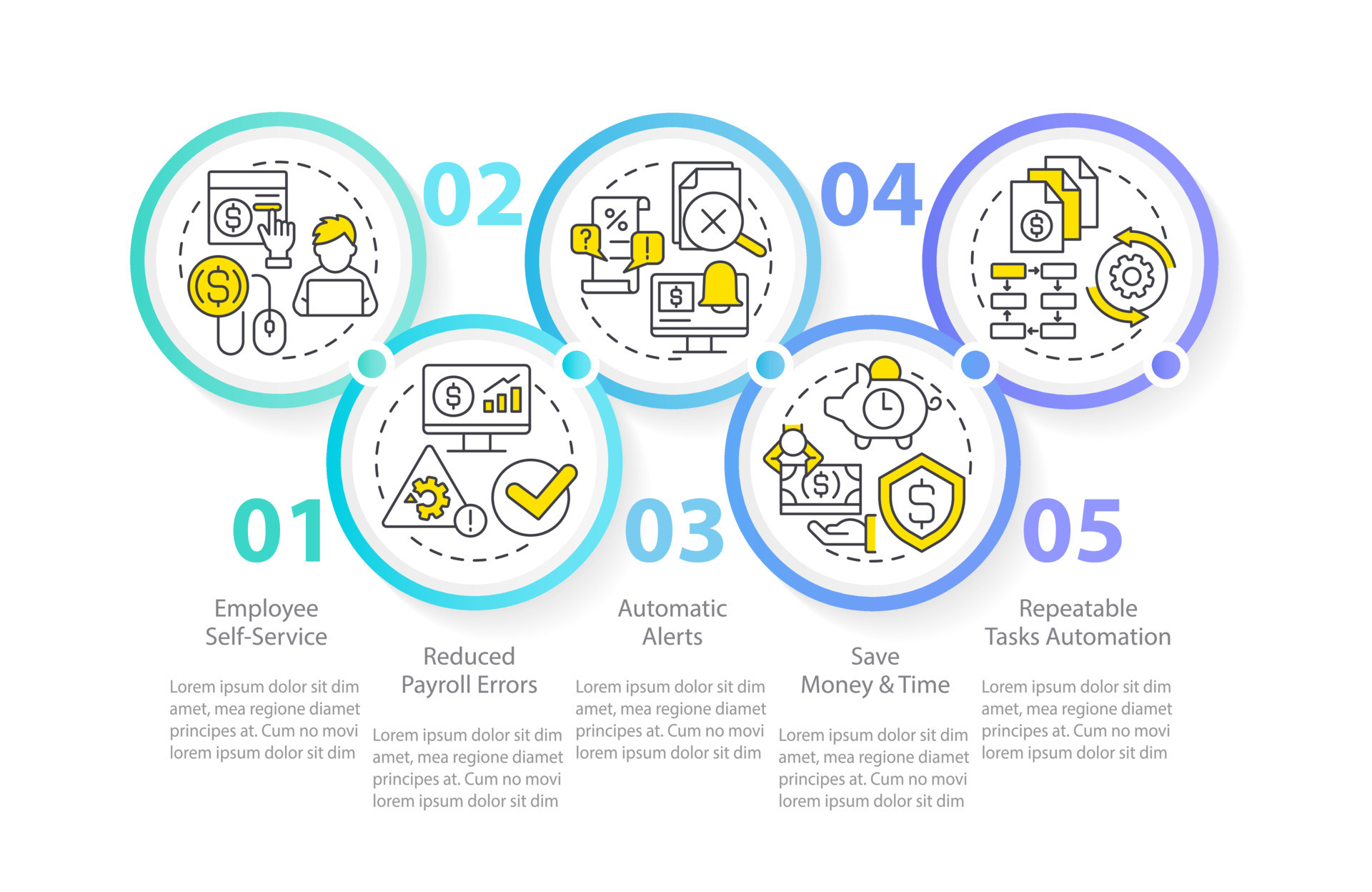 01

Employee Self-Service

Lorem ipsum dolor sit dim amet, mea regione diamet principes at. Cum no movi lorem ipsum dolor sit dim

02

Reduced Payroll Errors

Lorem ipsum dolor sit dim amet, mea regione diamet principes at. Cum no movi lorem ipsum dolor sit dim

03

Automatic Alerts

Lorem ipsum dolor sit dim amet, mea regione diamet principes at. Cum no movi lorem ipsum dolor sit dim

04

Save Money & Time

Lorem ipsum dolor sit dim amet, mea regione diamet principes at. Cum no movi lorem ipsum dolor sit dim

05

Repeatable Tasks Automation

Lorem ipsum dolor sit dim amet, mea regione diamet principes at. Cum no movi lorem ipsum dolor sit dim