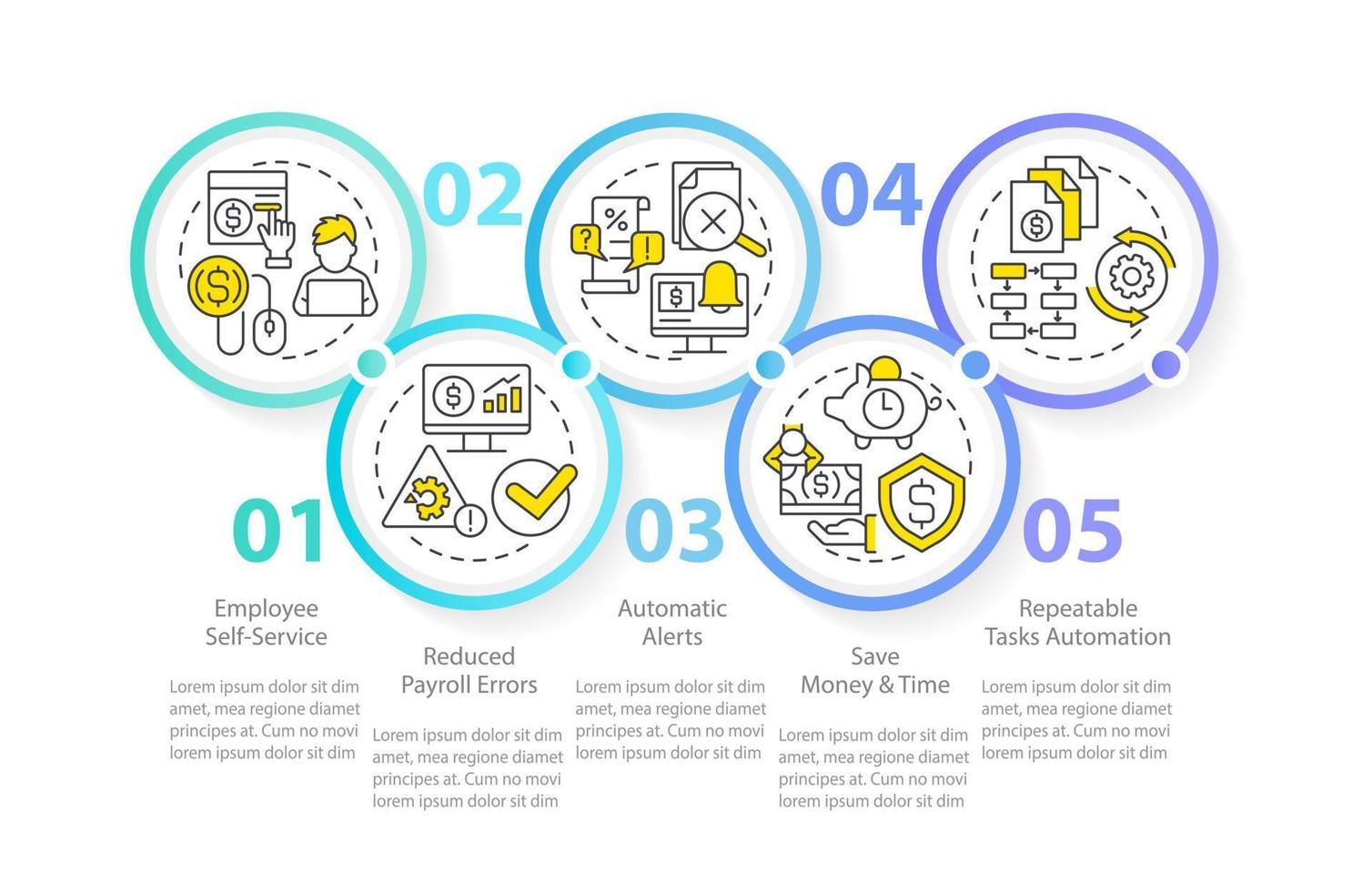 01

Employee Self-Service

Lorem ipsum dolor sit dim amet, mea regione diamet principes at. Cum no movi lorem ipsum dolor sit dim

02

Reduced Payroll Errors

Lorem ipsum dolor sit dim amet, mea regione diamet principes at. Cum no movi lorem ipsum dolor sit dim

03

Automatic Alerts

Lorem ipsum dolor sit dim amet, mea regione diamet principes at. Cum no movi lorem ipsum dolor sit dim

04

Save Money & Time

Lorem ipsum dolor sit dim amet, mea regione diamet principes at. Cum no movi lorem ipsum dolor sit dim

05

Repeatable Tasks Automation

Lorem ipsum dolor sit dim amet, mea regione diamet principes at. Cum no movi lorem ipsum dolor sit dim