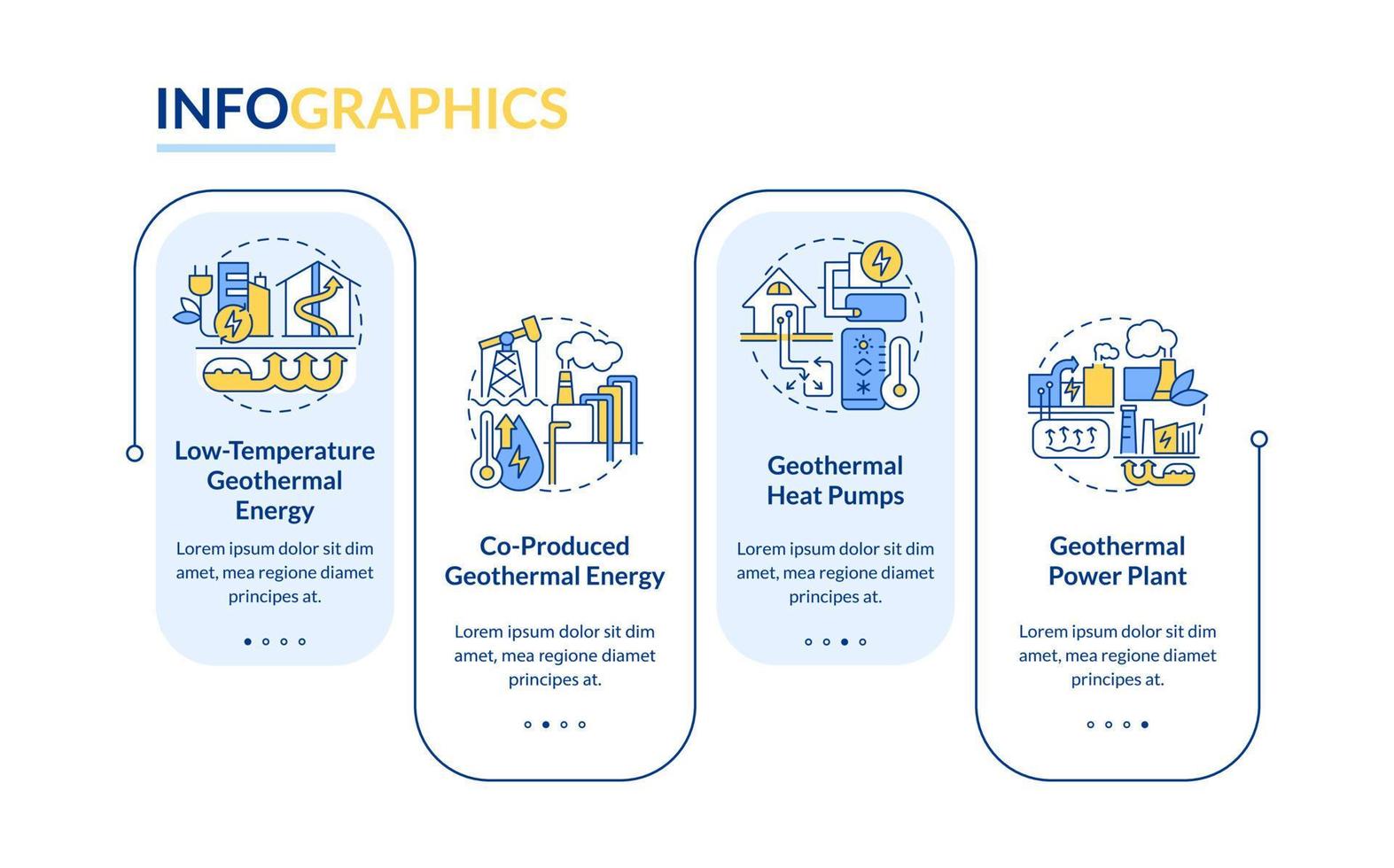 INFOGRAPHICS

Low-Temperature Geothermal Energy

Lorem ipsum dolor sit dim amet, mea regione diamet principes at.

Co-Produced Geothermal Energy

Lorem ipsum dolor sit dim amet, mea regione diamet principes at.

Geothermal Heat Pumps

Lorem ipsum dolor sit dim amet, mea regione diamet principes at.

Geothermal Power Plant

Lorem ipsum dolor sit dim amet, mea regione diamet principes at.