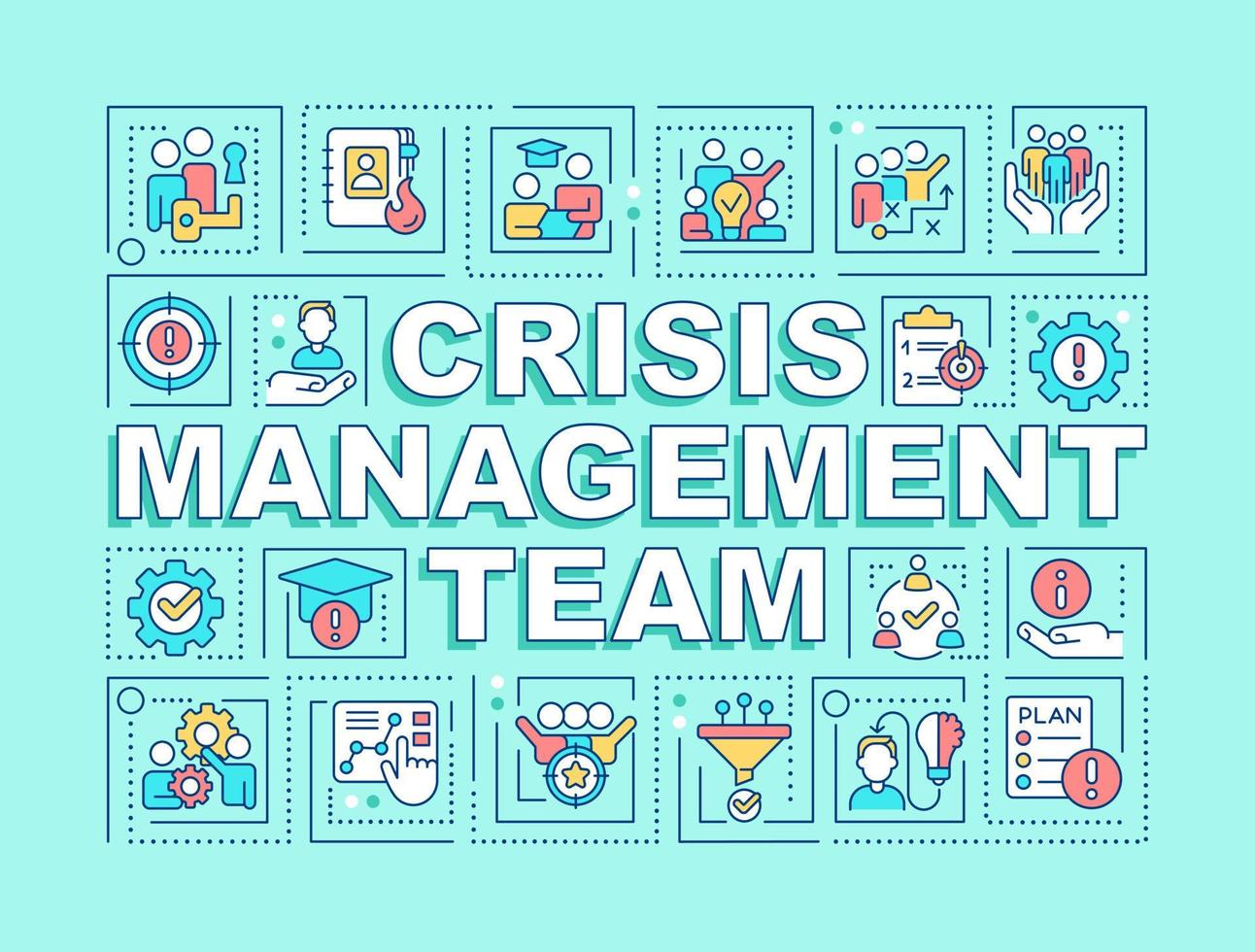 CRISIS MANAGEMENT TEAM

1
2

PLAN