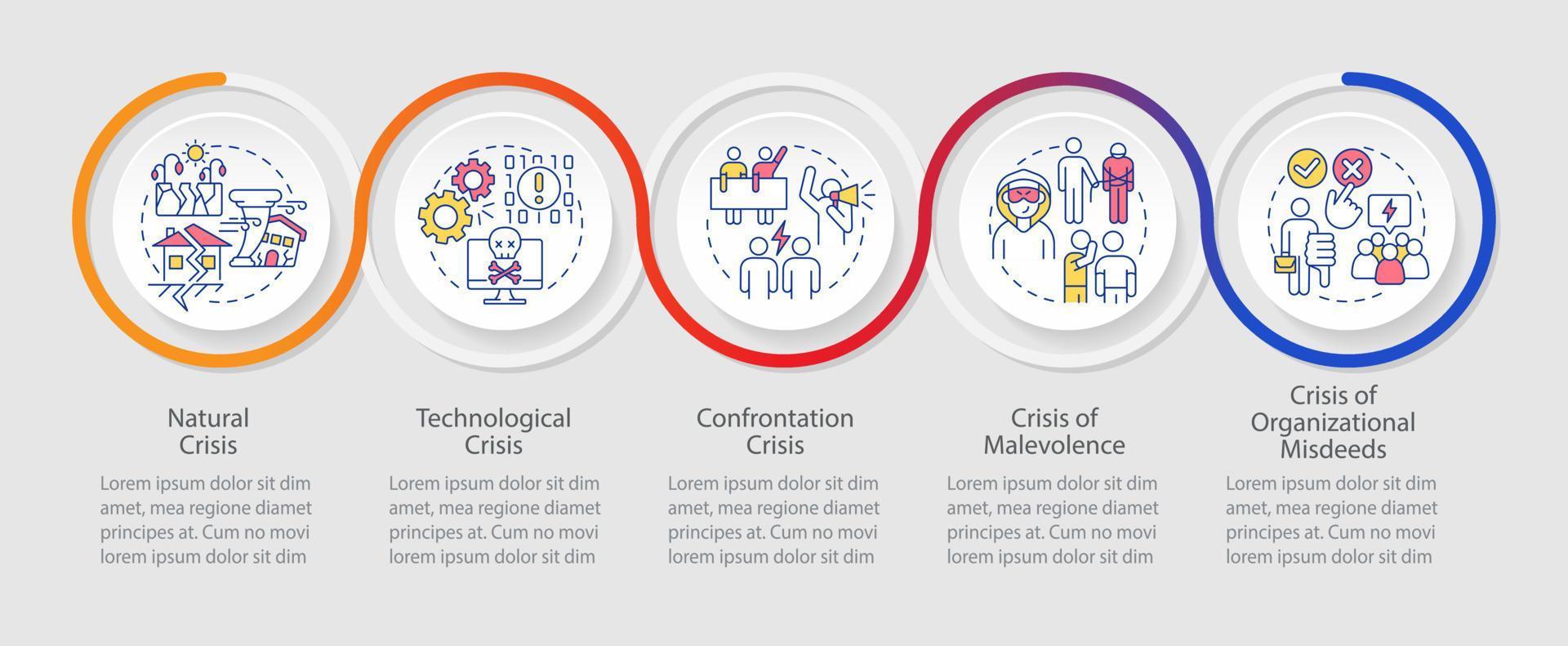 Natural Crisis

Lorem ipsum dolor sit dim amet, mea regione diamet principes at. Cum no movi lorem ipsum dolor sit dim

Technological Crisis

Lorem ipsum dolor sit dim amet, mea regione diamet principes at. Cum no movi lorem ipsum dolor sit dim

Confrontation Crisis

Lorem ipsum dolor sit dim amet, mea regione diamet principes at. Cum no movi lorem ipsum dolor sit dim

Crisis of Malevolence

Lorem ipsum dolor sit dim amet, mea regione diamet principes at. Cum no movi lorem ipsum dolor sit dim

Crisis of Organizational Misdeeds

Lorem ipsum dolor sit dim amet, mea regione diamet principes at. Cum no movi lorem ipsum dolor sit dim