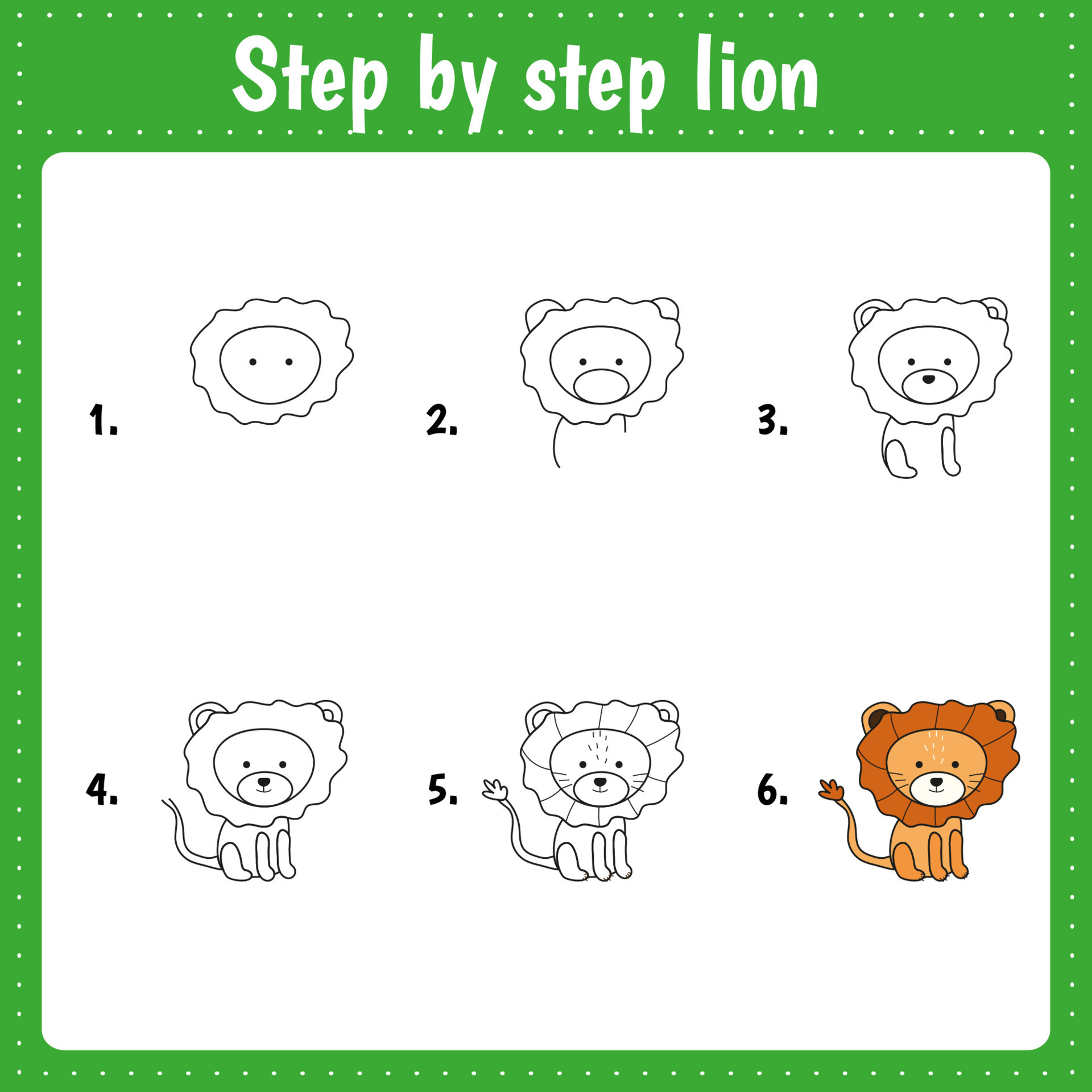 Step by step lion

1.

2.

3.

4.

5.

6.