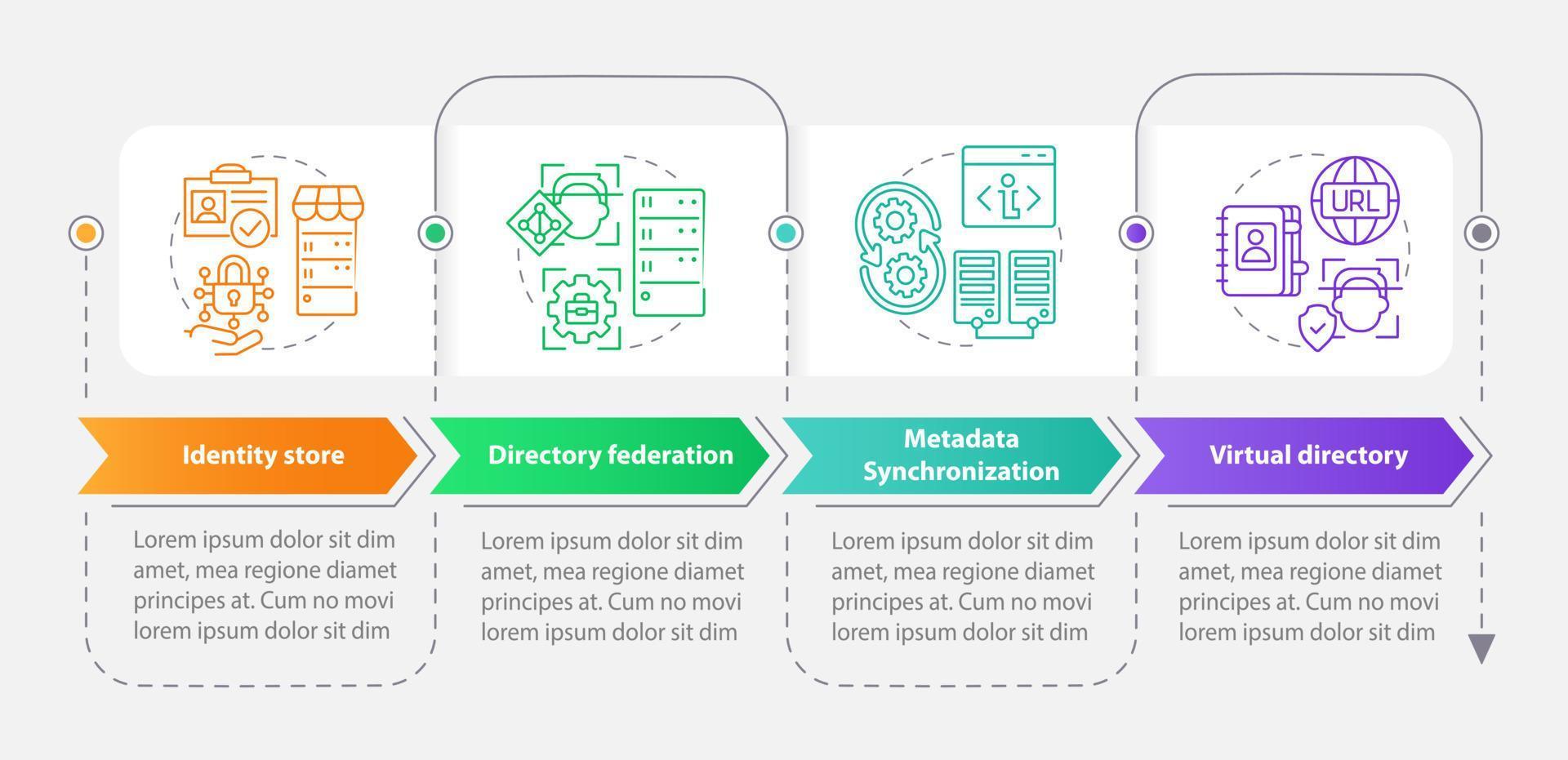 URL

Identity store

Lorem ipsum dolor sit dim amet, mea regione diamet principes at. Cum no movi lorem ipsum dolor sit dim

Directory federation

Lorem ipsum dolor sit dim amet, mea regione diamet principes at. Cum no movi lorem ipsum dolor sit dim

Metadata Synchronization

Lorem ipsum dolor sit dim amet, mea regione diamet principes at. Cum no movi lorem ipsum dolor sit dim

Virtual directory

Lorem ipsum dolor sit dim amet, mea regione diamet principes at. Cum no movi lorem ipsum dolor sit dim